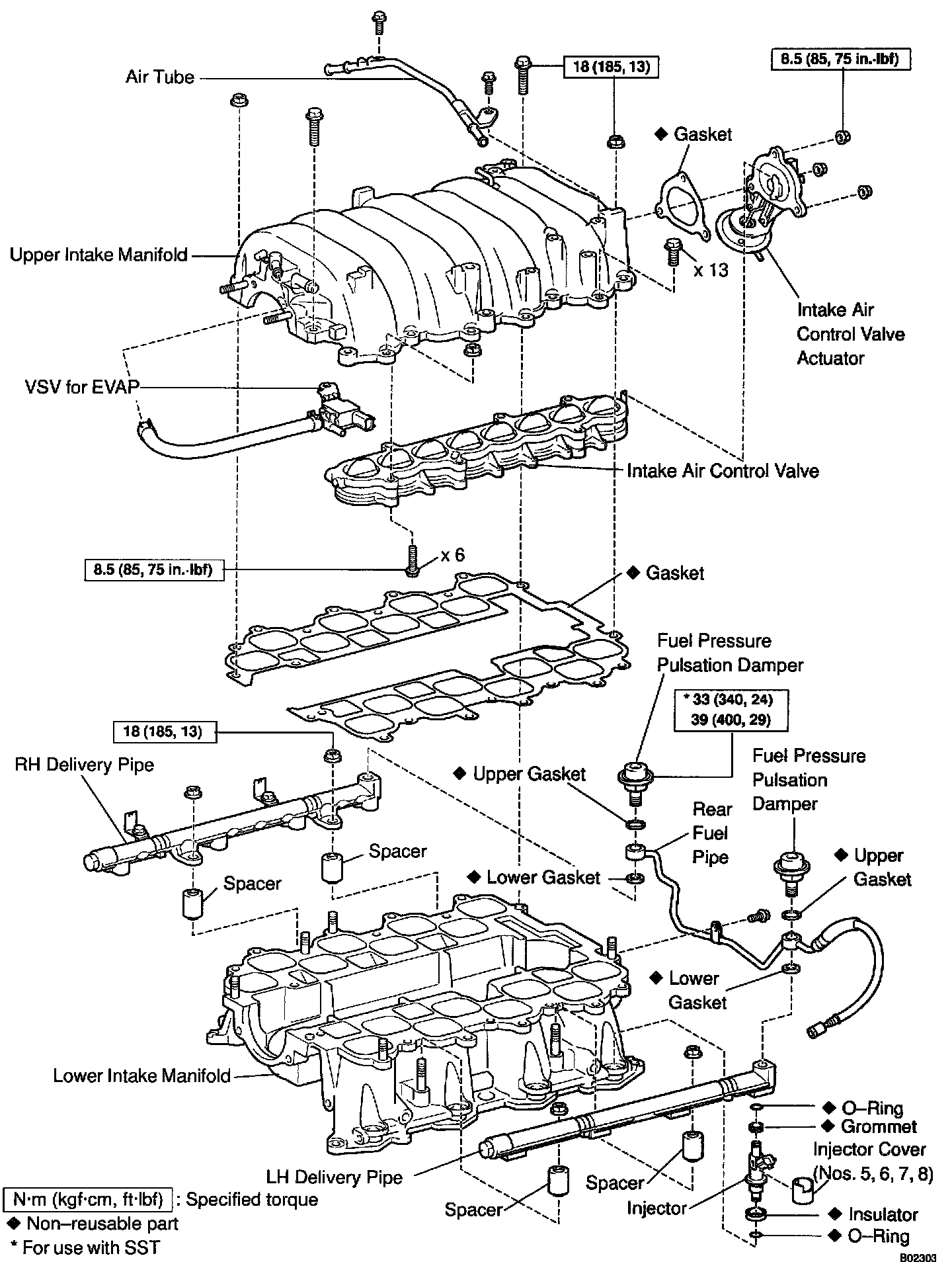 Air Tube

18 (185, 13)

8.5 (85, 75 in.·lbf)

◆ Gasket

Upper Intake Manifold

x 13

Intake Air Control Valve Actuator

VSV for EVAP

Intake Air Control Valve

8.5 (85, 75 in.·lbf)

x 6

◆ Gasket

Fuel Pressure Pulsation Damper

* 33 (340, 24)
39 (400, 29)

18 (185, 13)

RH Delivery Pipe

◆ Upper Gasket

Fuel Pressure Pulsation Damper

Rear Fuel Pipe

Spacer

Spacer

◆ Lower Gasket

◆ Upper Gasket

◆ Lower Gasket

Lower Intake Manifold

◆ O–Ring

◆ Grommet

Injector Cover (Nos. 5, 6, 7, 8)

LH Delivery Pipe

Spacer

Spacer

Injector

◆ Insulator

◆ O–Ring

N·m (kgf·cm, ft·lbf) : Specified torque
◆ Non–reusable part
* For use with SST

B02303