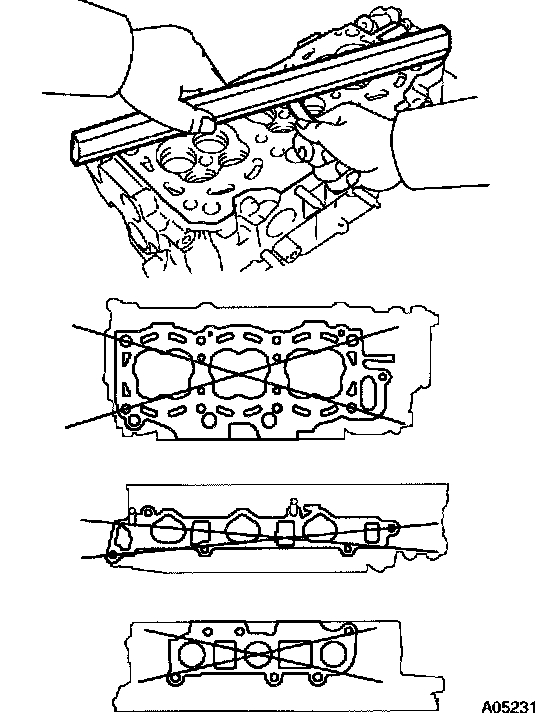 A05231