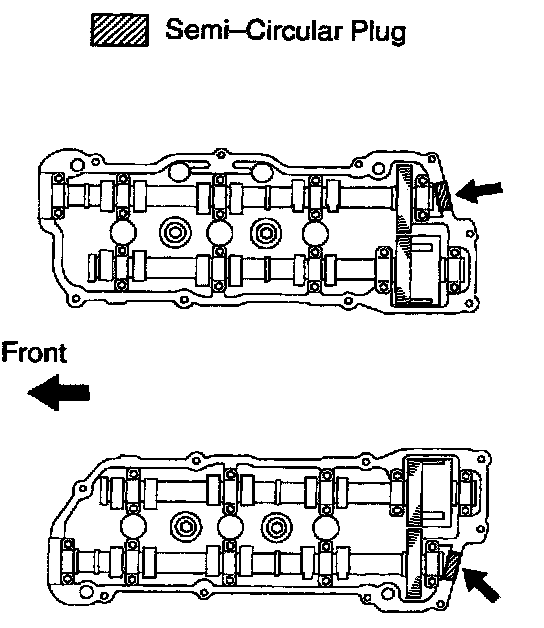 Semi–Circular Plug

Front