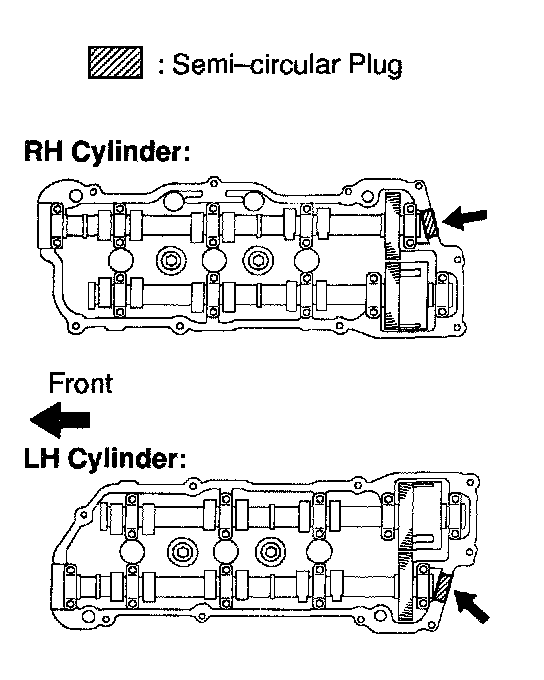 : Semi–circular Plug

RH Cylinder:

Front

LH Cylinder: