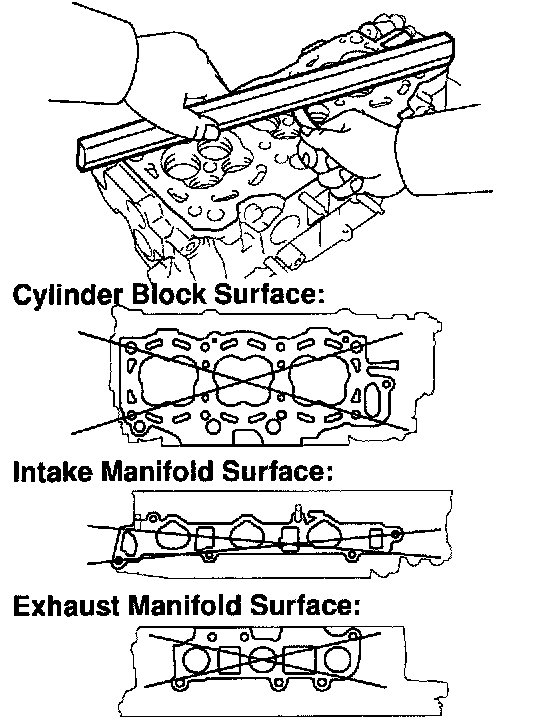 Cylinder Block Surface:

Intake Manifold Surface:

Exhaust Manifold Surface: