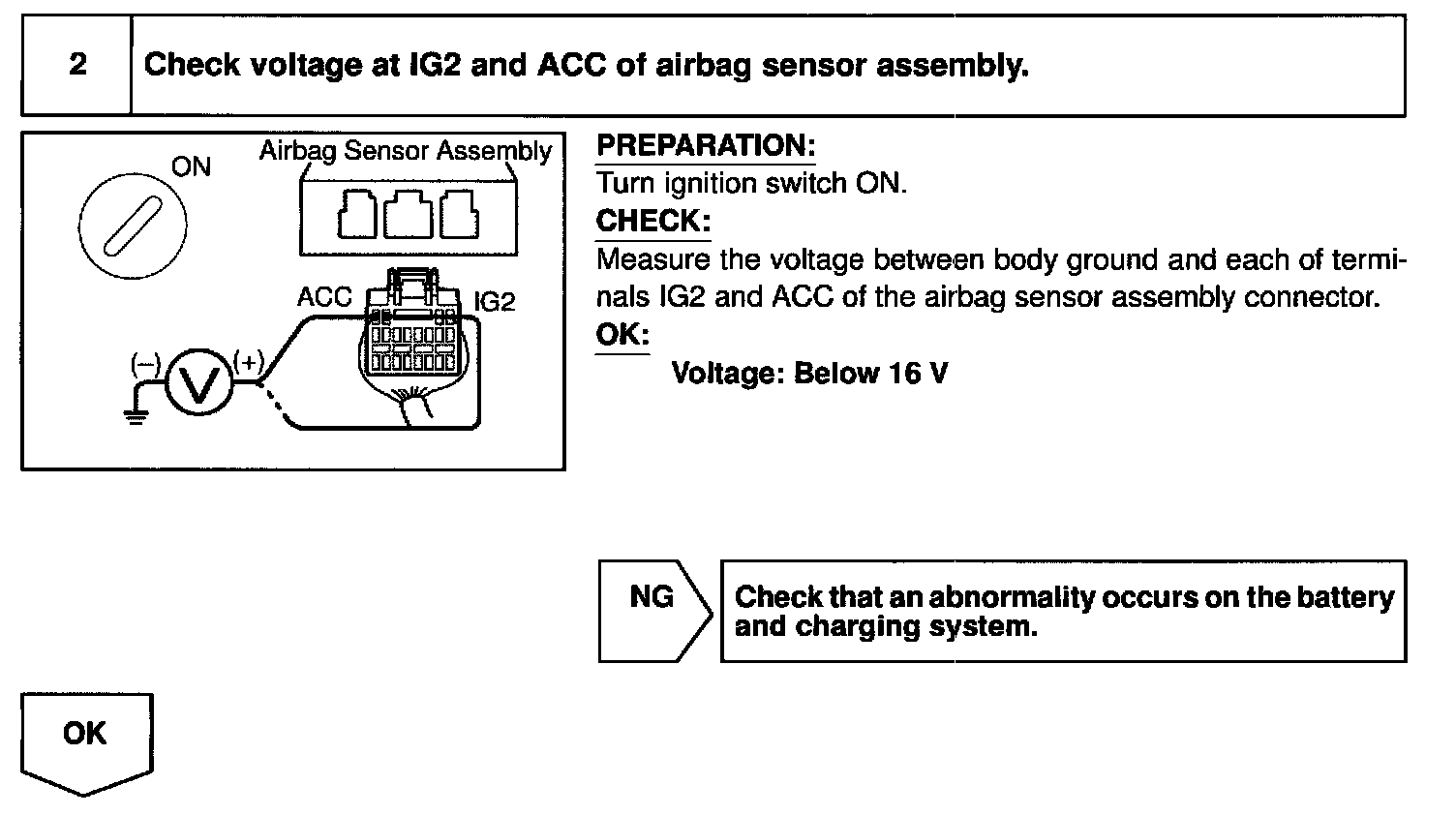 2 Check voltage at IG2 and ACC of airbag sensor assembly.

ON

Airbag Sensor Assembly

ACC

IG2

(–)

V

(+)

PREPARATION:

Turn ignition switch ON.

CHECK:

Measure the voltage between body ground and each of terminals IG2 and ACC of the airbag sensor assembly connector.

OK:

Voltage: Below 16 V

NG

Check that an abnormality occurs on the battery and charging system.

OK