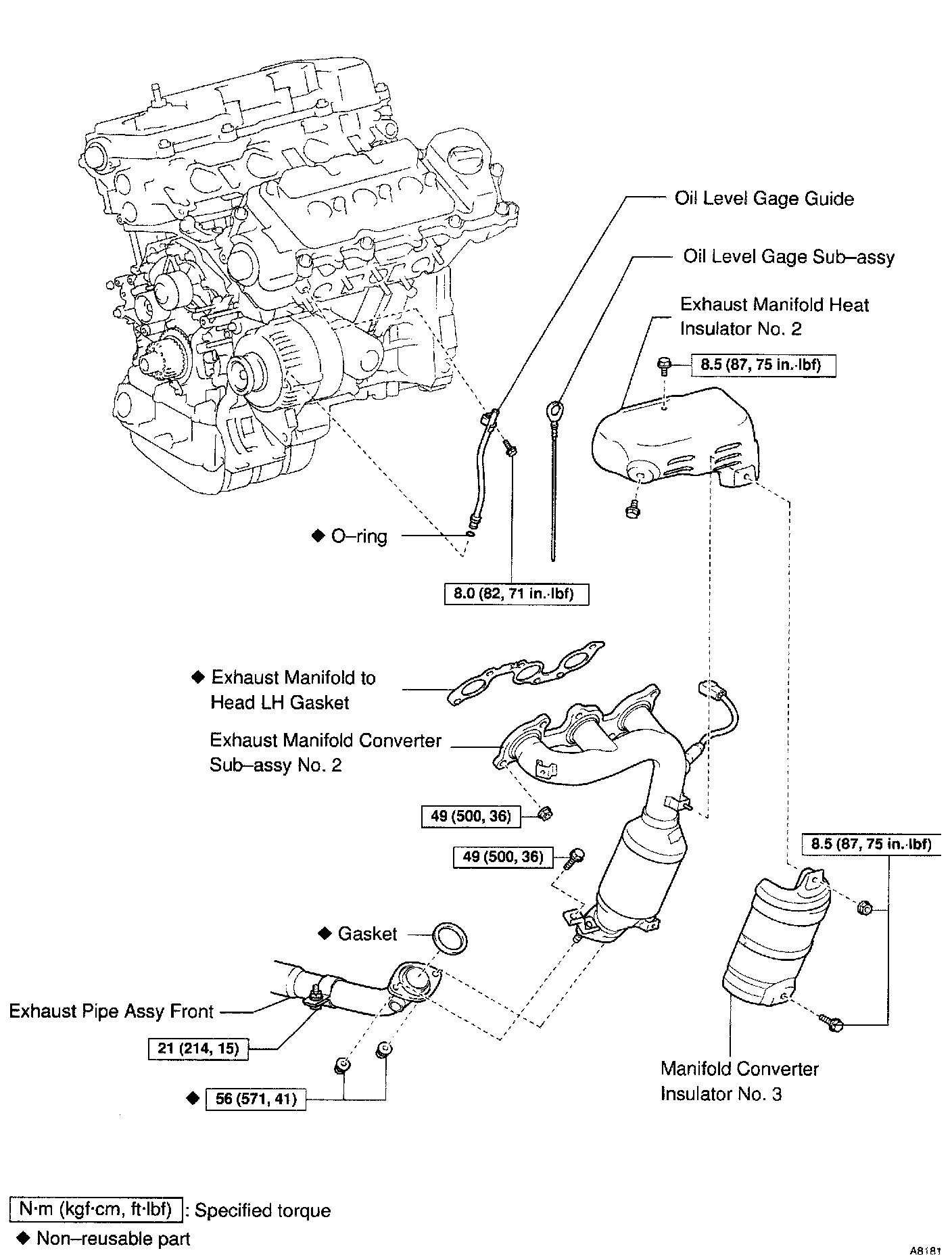 Oil Level Gage Guide

Oil Level Gage Sub–assy

Exhaust Manifold Heat Insulator No. 2

8.5 (87, 75 in.·lbf)

◆ O–ring

8.0 (82, 71 in.·lbf)

◆ Exhaust Manifold to Head LH Gasket

Exhaust Manifold Converter Sub–assy No. 2

49 (500, 36)

49 (500, 36)

8.5 (87, 75 in.·lbf)

◆ Gasket

Exhaust Pipe Assy Front

21 (214, 15)

◆ 56 (571, 41)

Manifold Converter Insulator No. 3

N·m (kgf·cm, ft·lbf) : Specified torque

◆ Non–reusable part

A8181