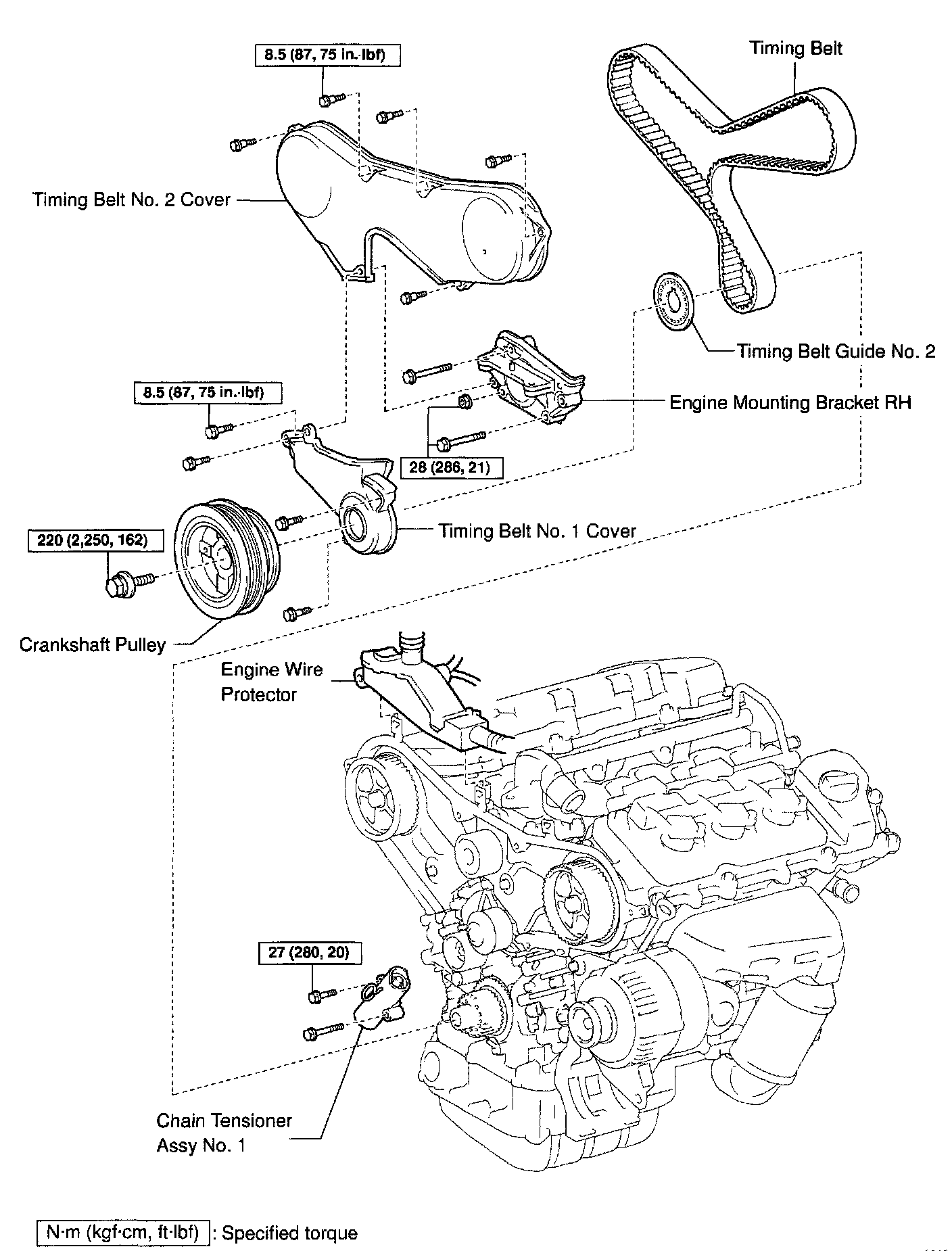 8.5 (87, 75 in.·lbf)

Timing Belt

Timing Belt No. 2 Cover

Timing Belt Guide No. 2

8.5 (87, 75 in.·lbf)

Engine Mounting Bracket RH

28 (286, 21)

220 (2,250, 162)

Timing Belt No. 1 Cover

Crankshaft Pulley

Engine Wire Protector

27 (280, 20)

Chain Tensioner Assy No. 1

N·m (kgf·cm, ft·lbf) : Specified torque