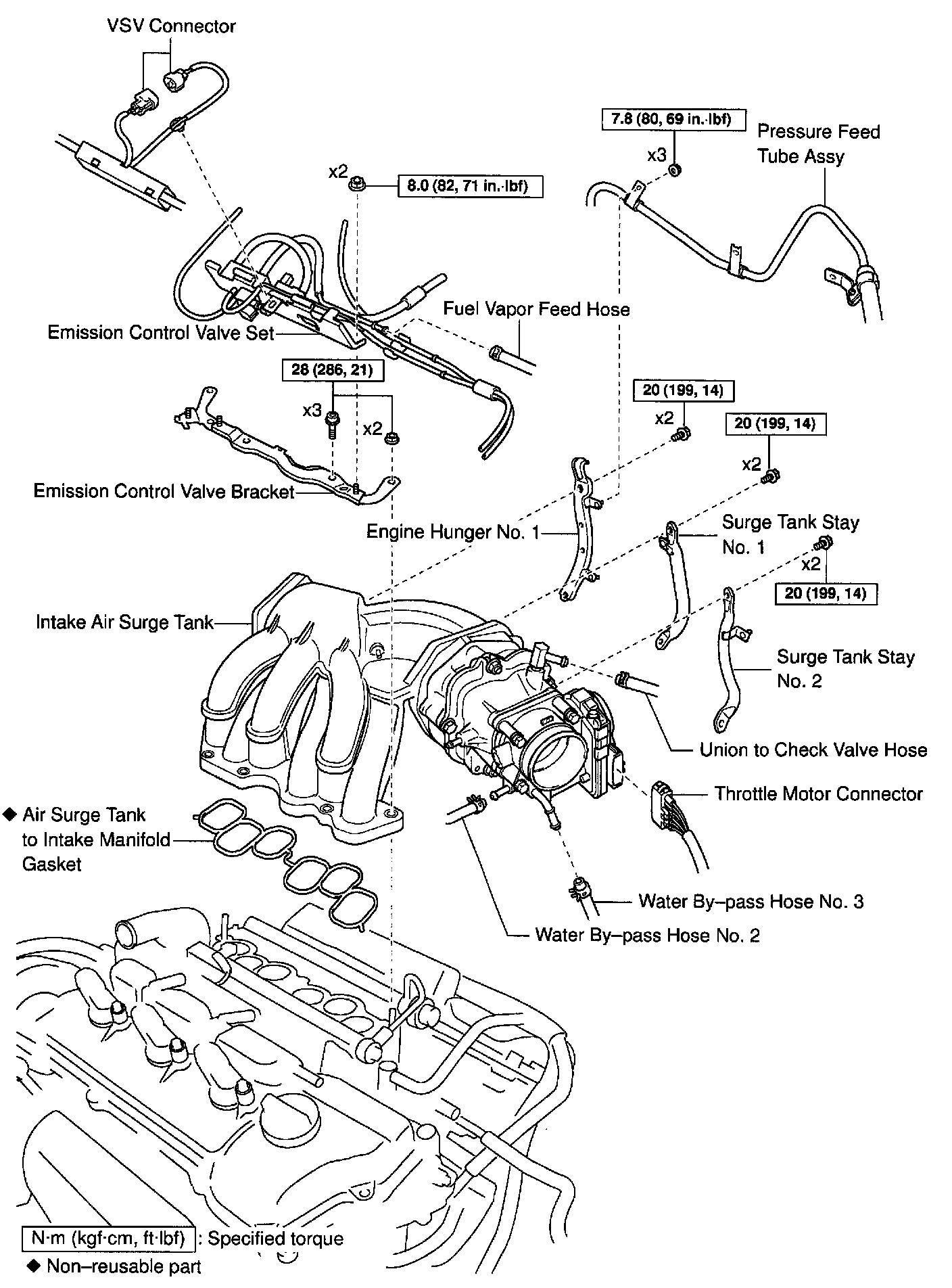 VSV Connector

7.8 (80, 69 in.·lbf)

x3

Pressure Feed Tube Assy

x2

8.0 (82, 71 in.·lbf)

Fuel Vapor Feed Hose

Emission Control Valve Set

28 (286, 21)

x3

x2

20 (199, 14)

x2

20 (199, 14)

x2

Emission Control Valve Bracket

Engine Hunger No. 1

Surge Tank Stay No. 1

x2

20 (199, 14)

Intake Air Surge Tank

Surge Tank Stay No. 2

Union to Check Valve Hose

Throttle Motor Connector

◆ Air Surge Tank to Intake Manifold Gasket

Water By–pass Hose No. 3

Water By–pass Hose No. 2

N·m (kgf·cm, ft·lbf) : Specified torque

◆ Non–reusable part