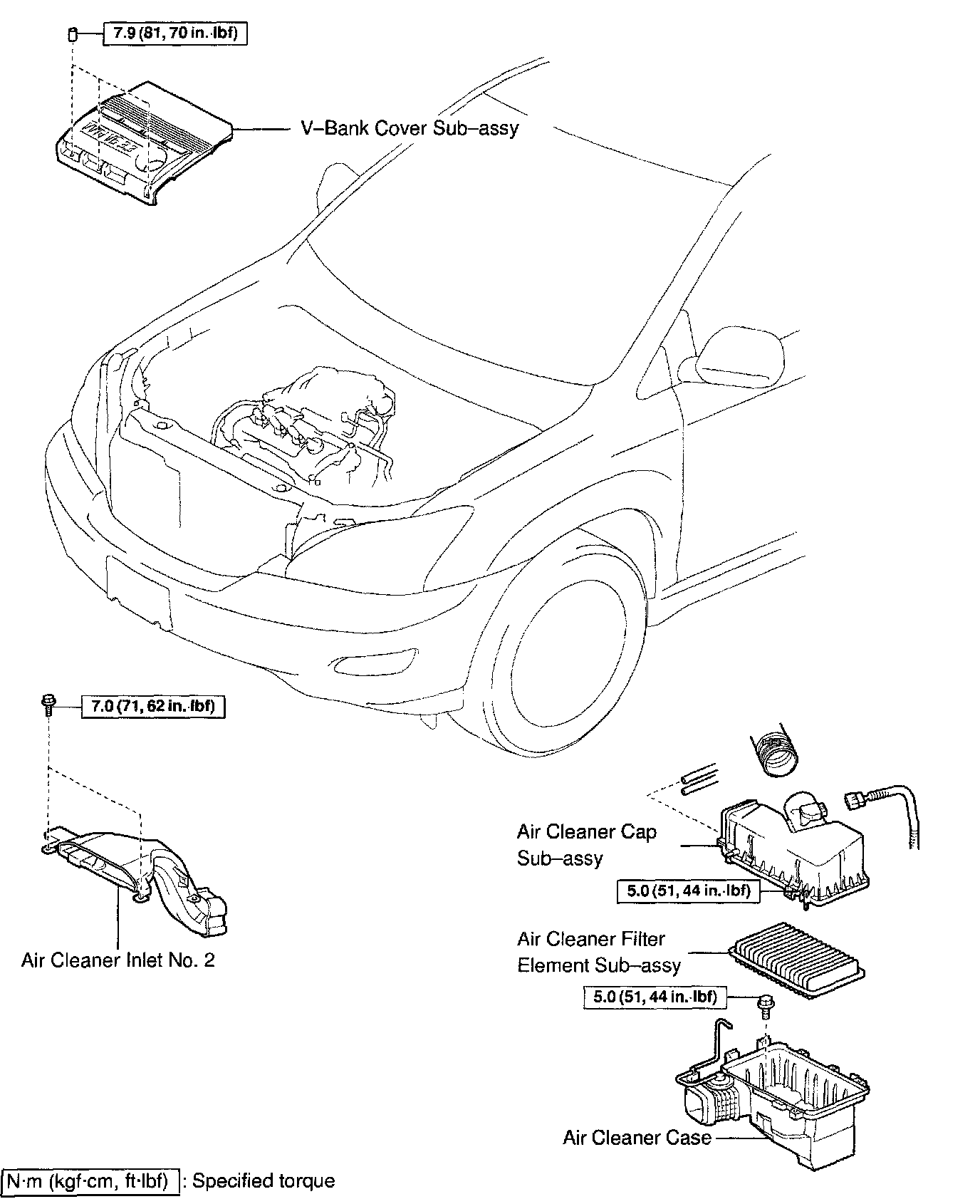 7.9 (81, 70 in.·lbf)

V–Bank Cover Sub–assy

7.0 (71, 62 in.·lbf)

Air Cleaner Inlet No. 2

Air Cleaner Cap Sub–assy

5.0 (51, 44 in.·lbf)

Air Cleaner Filter Element Sub–assy

5.0 (51, 44 in.·lbf)

Air Cleaner Case

N·m (kgf·cm, ft·lbf) : Specified torque