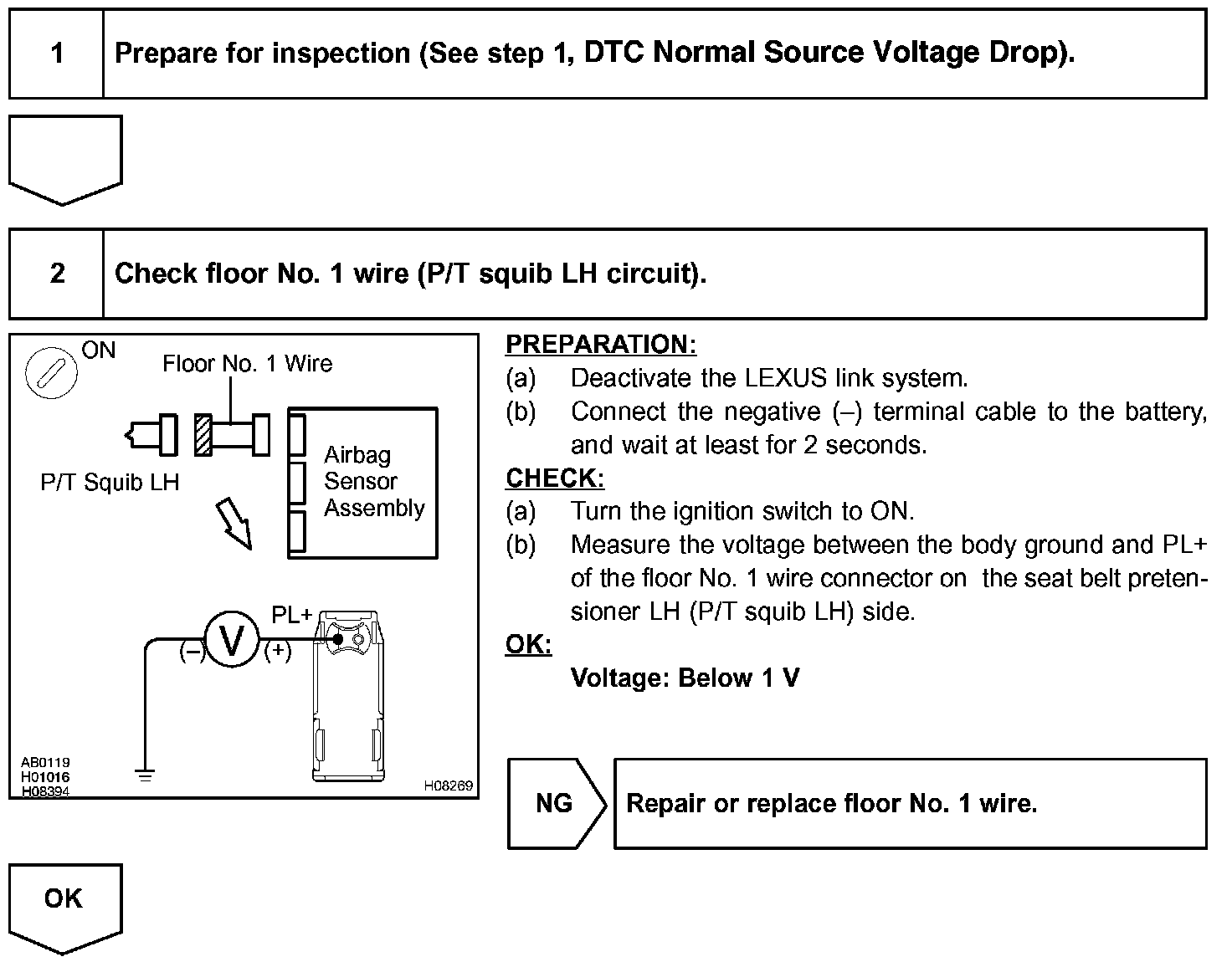 1 Prepare for inspection (See step 1, DTC Normal Source Voltage Drop).

2 Check floor No. 1 wire (P/T squib LH circuit).

ON
Floor No. 1 Wire
P/T Squib LH
Airbag Sensor Assembly
PL+
(–) V (+)
AB0119
H01016
H08394
H08269

PREPARATION:
(a) Deactivate the LEXUS link system.
(b) Connect the negative (–) terminal cable to the battery, and wait at least for 2 seconds.

CHECK:
(a) Turn the ignition switch to ON.
(b) Measure the voltage between the body ground and PL+ of the floor No. 1 wire connector on the seat belt pretensioner LH (P/T squib LH) side.

OK:
Voltage: Below 1 V

NG Repair or replace floor No. 1 wire.

OK