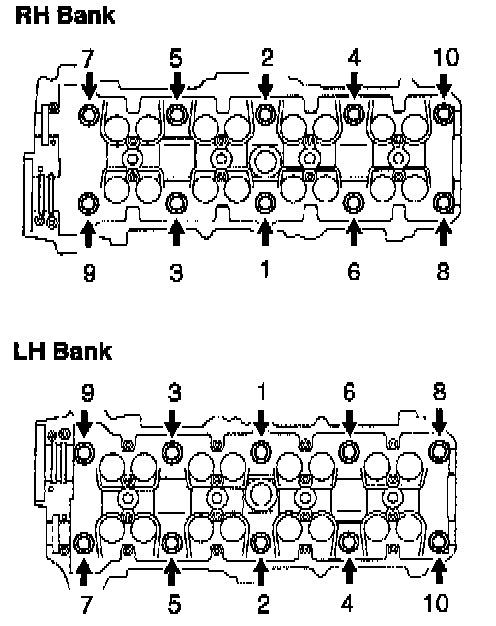 RH Bank

7 5 2 4 10

9 3 1 6 8

LH Bank

9 3 1 6 8

7 5 2 4 10