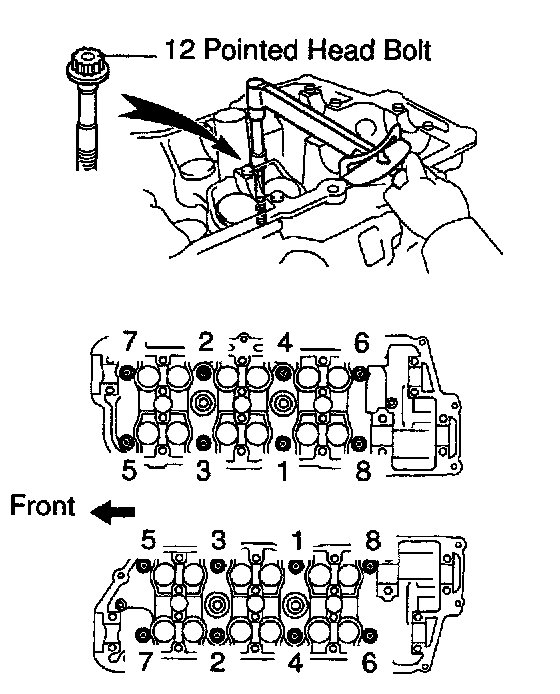 12 Pointed Head Bolt

7 2 4 6

5 3 1 8

Front

5 3 1 8

7 2 4 6