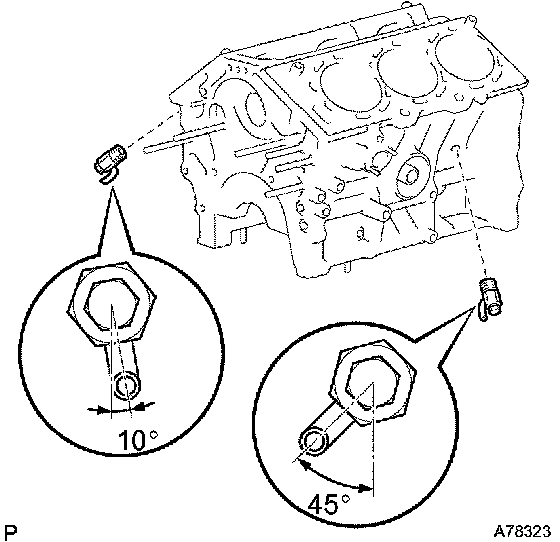 10°

45°

P

A78323