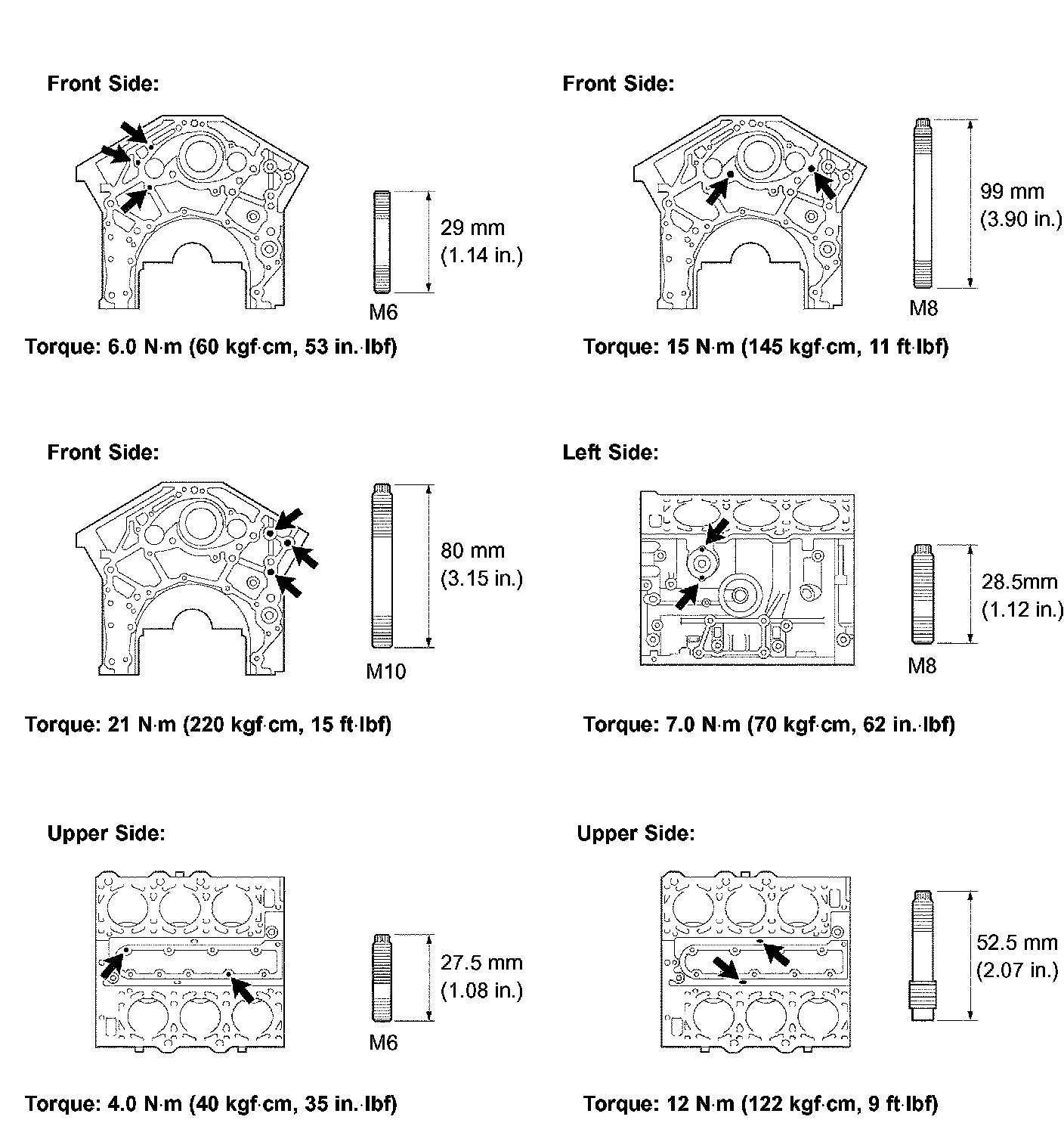 Front Side:

29 mm (1.14 in.)

M6

Torque: 6.0 N·m (60 kgf·cm, 53 in.·lbf)

Front Side:

99 mm (3.90 in.)

M8

Torque: 15 N·m (145 kgf·cm, 11 ft·lbf)

Front Side:

80 mm (3.15 in.)

M10

Torque: 21 N·m (220 kgf·cm, 15 ft·lbf)

Left Side:

28.5mm (1.12 in.)

M8

Torque: 7.0 N·m (70 kgf·cm, 62 in.·lbf)

Upper Side:

27.5 mm (1.08 in.)

M6

Torque: 4.0 N·m (40 kgf·cm, 35 in.·lbf)

Upper Side:

52.5 mm (2.07 in.)

Torque: 12 N·m (122 kgf·cm, 9 ft·lbf)