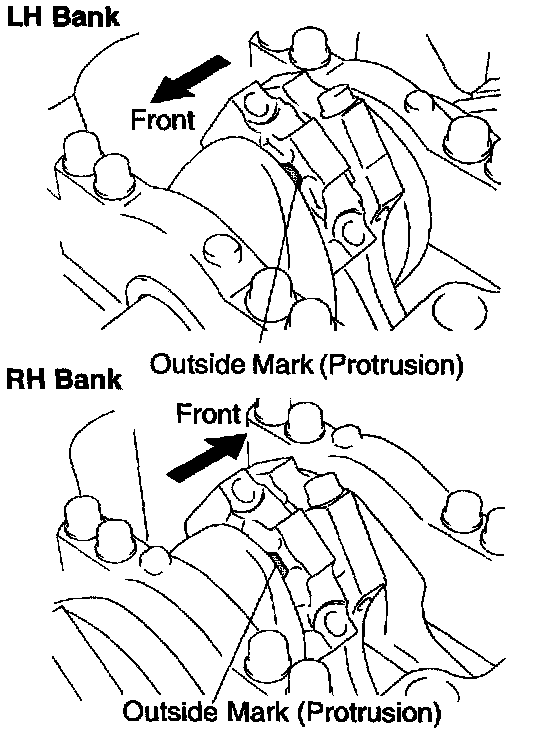 LH Bank

Front

Outside Mark (Protrusion)

RH Bank

Front

Outside Mark (Protrusion)