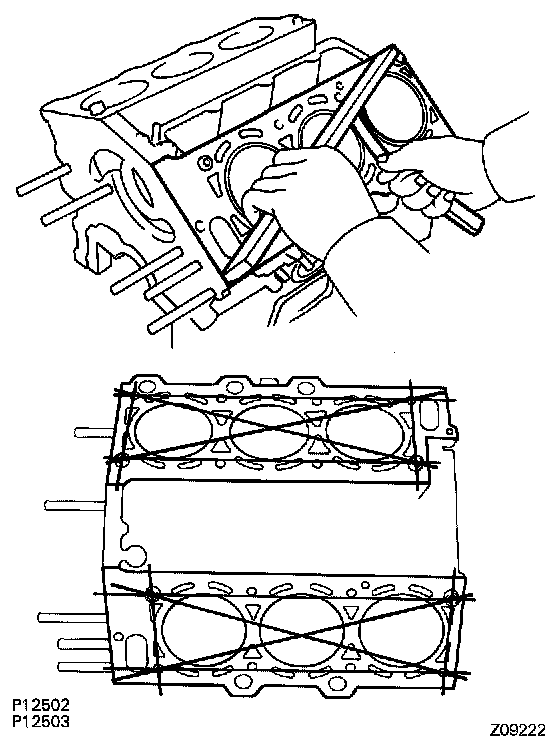 P12502
P12503

Z09222