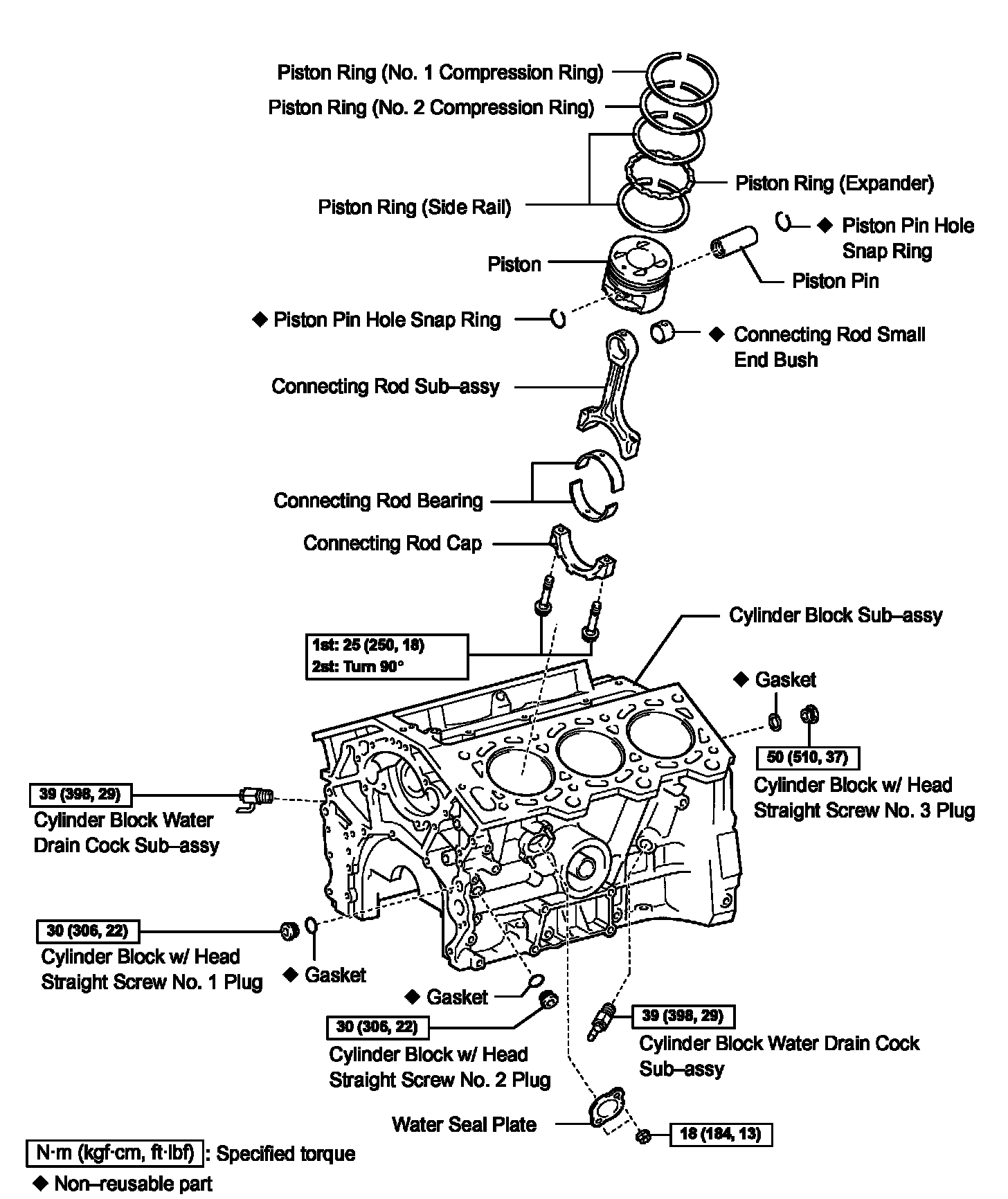 Piston Ring (No. 1 Compression Ring)
Piston Ring (No. 2 Compression Ring)
Piston Ring (Expander)
Piston Ring (Side Rail)
◆ Piston Pin Hole Snap Ring
Piston
Piston Pin
◆ Piston Pin Hole Snap Ring
◆ Connecting Rod Small End Bush
Connecting Rod Sub–assy
Connecting Rod Bearing
Connecting Rod Cap
Cylinder Block Sub–assy
1st: 25 (250, 18)
2st: Turn 90°
◆ Gasket
50 (510, 37)
Cylinder Block w/ Head Straight Screw No. 3 Plug
39 (398, 29)
Cylinder Block Water Drain Cock Sub–assy
30 (306, 22)
Cylinder Block w/ Head Straight Screw No. 1 Plug
◆ Gasket
◆ Gasket
30 (306, 22)
Cylinder Block w/ Head Straight Screw No. 2 Plug
39 (398, 29)
Cylinder Block Water Drain Cock Sub–assy
Water Seal Plate
18 (184, 13)
N·m (kgf·cm, ft·lbf) : Specified torque
◆ Non–reusable part