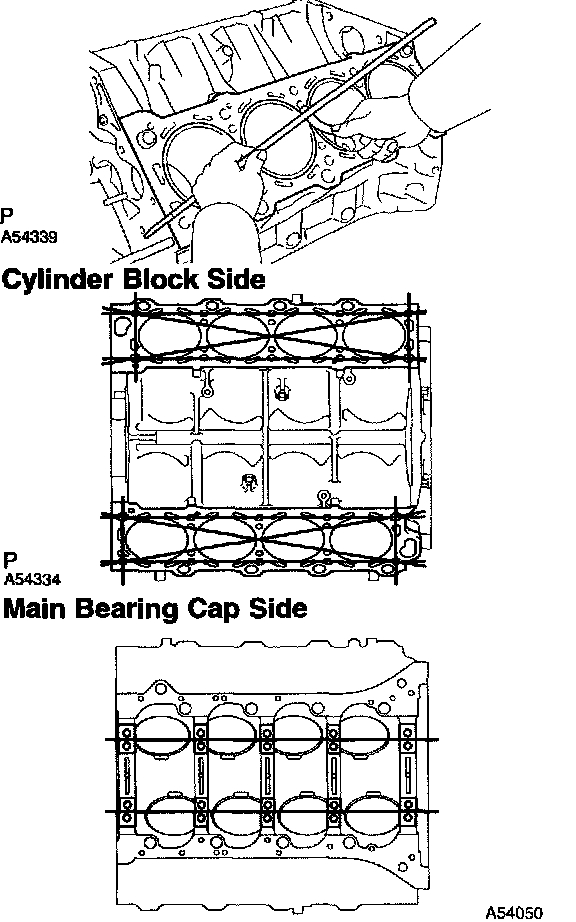 P
A54339

Cylinder Block Side

P
A54334

Main Bearing Cap Side

A54050