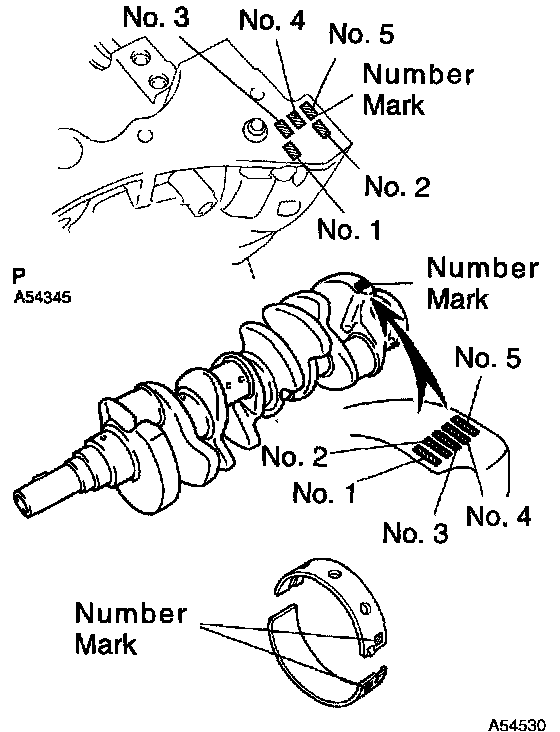 No. 3
No. 4
No. 5
Number Mark
No. 2
No. 1

P
A54345

Number Mark
No. 5
No. 2
No. 1
No. 3
No. 4

Number Mark

A54530