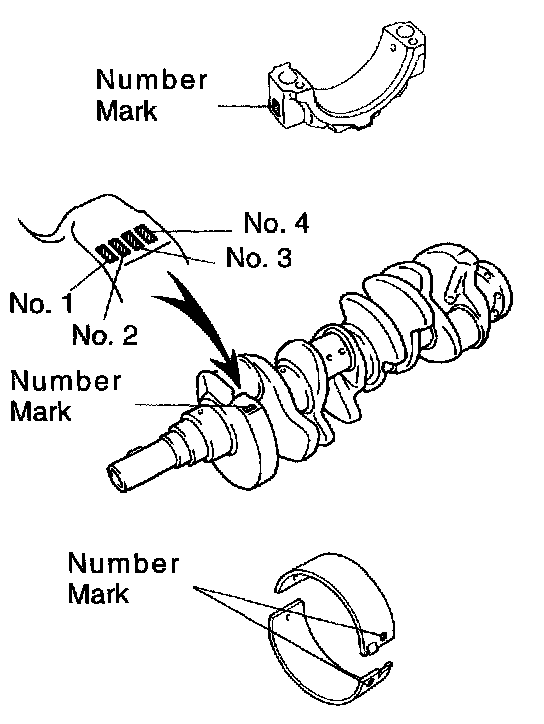 Number Mark

No. 4
No. 3
No. 1
No. 2

Number Mark

Number Mark