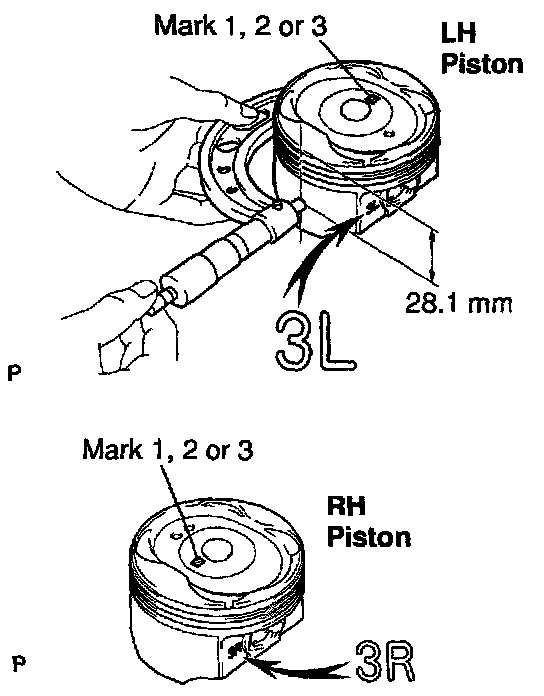 Mark 1, 2 or 3

LH Piston

28.1 mm

3L

P

Mark 1, 2 or 3

RH Piston

3R

P