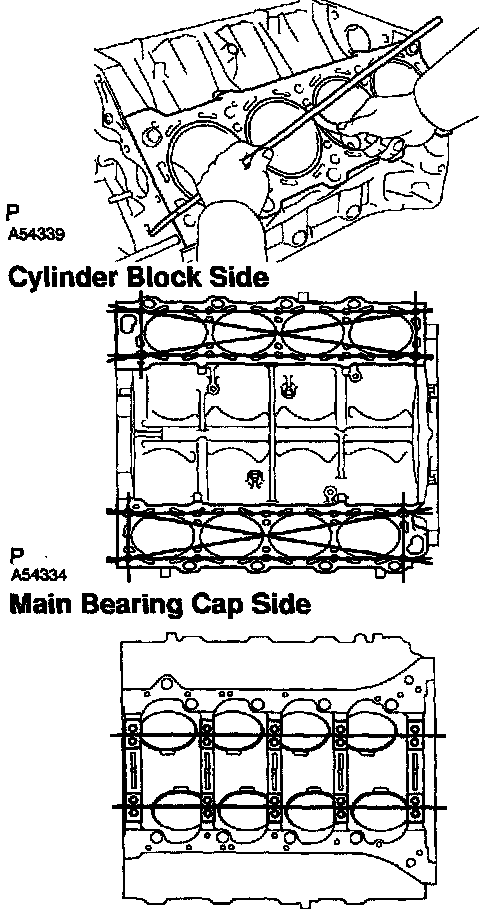 P
A54339

Cylinder Block Side

P
A54334

Main Bearing Cap Side