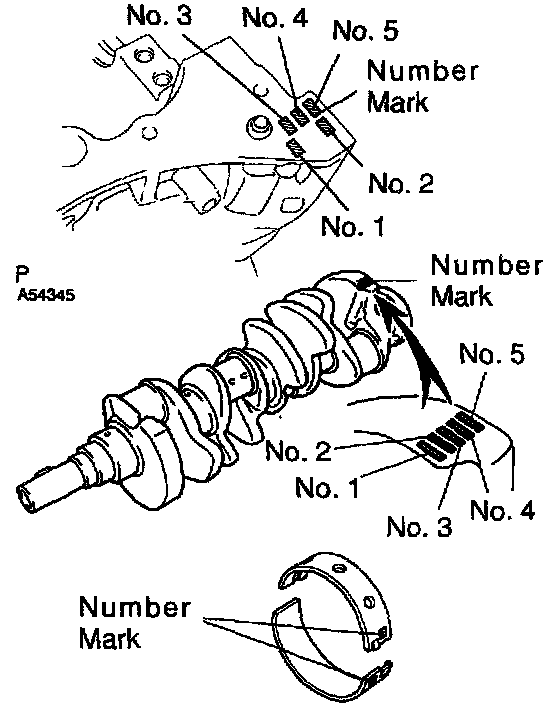 No. 3
No. 4
No. 5
Number Mark
No. 2
No. 1

P
A54345

Number Mark
No. 5
No. 2
No. 1
No. 3
No. 4

Number Mark