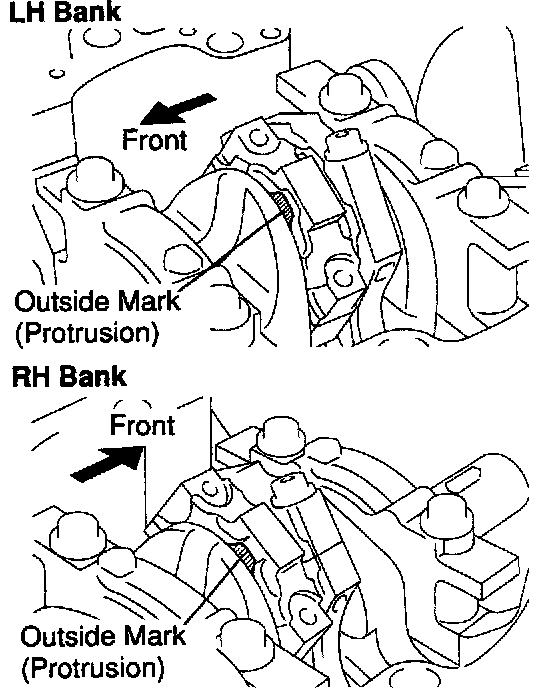 LH Bank

Front

Outside Mark
(Protrusion)

RH Bank

Front

Outside Mark
(Protrusion)