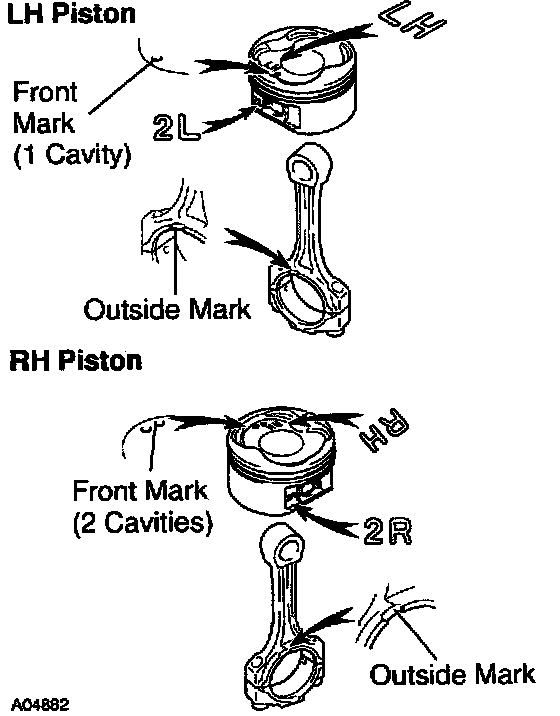 LH Piston

LH

Front Mark (1 Cavity)

2L

Outside Mark

RH Piston

RH

Front Mark (2 Cavities)

2R

Outside Mark

A04882