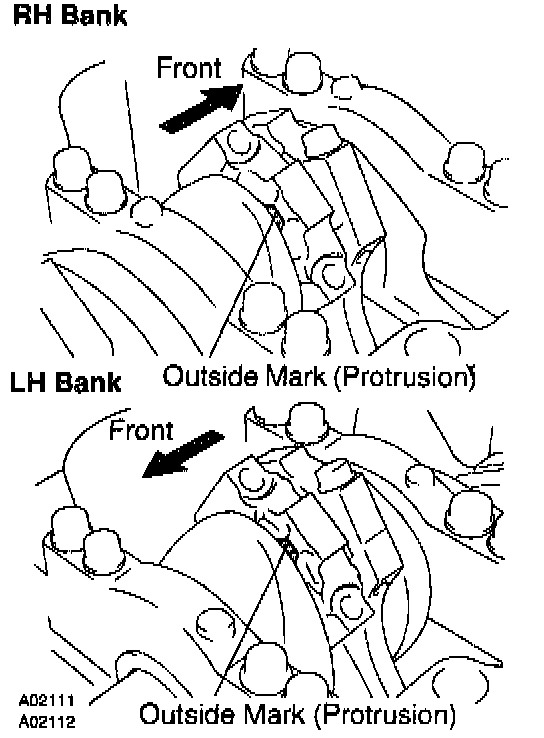 RH Bank

Front

Outside Mark (Protrusion)

LH Bank

Front

A02111
A02112

Outside Mark (Protrusion)