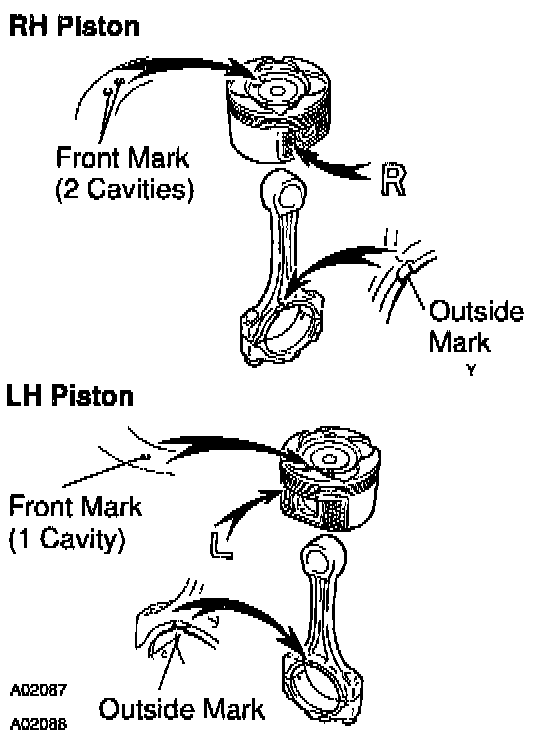 RH Piston

Front Mark
(2 Cavities)

R

Outside
Mark

Y

LH Piston

Front Mark
(1 Cavity)

L

A02087

Outside Mark

A02088