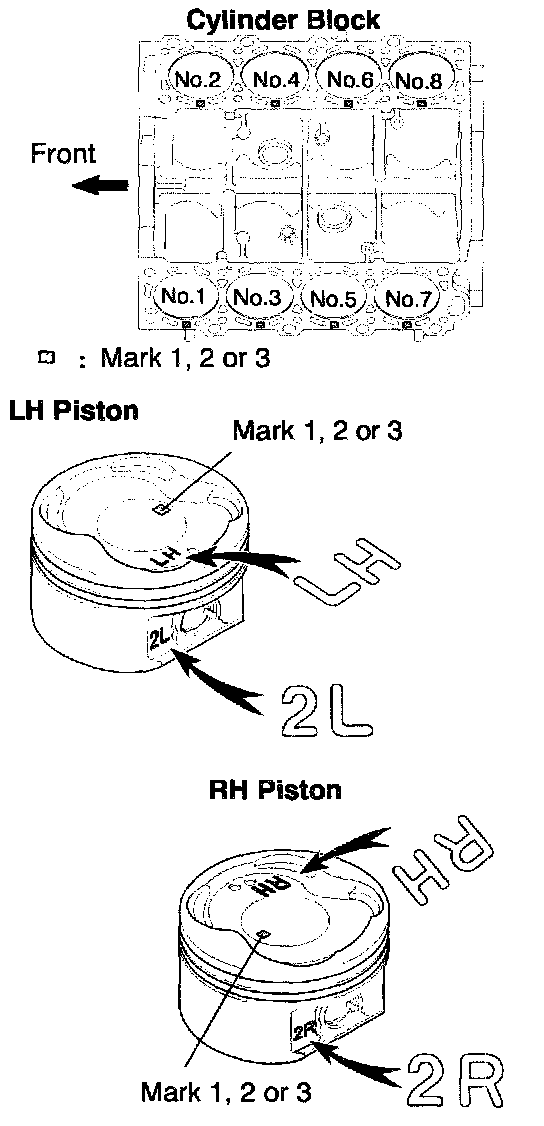 Cylinder Block

No.2 No.4 No.6 No.8

Front

No.1 No.3 No.5 No.7

: Mark 1, 2 or 3

LH Piston

Mark 1, 2 or 3

LH

LH

2L

2L

RH Piston

RH

RH

2R

2R

Mark 1, 2 or 3