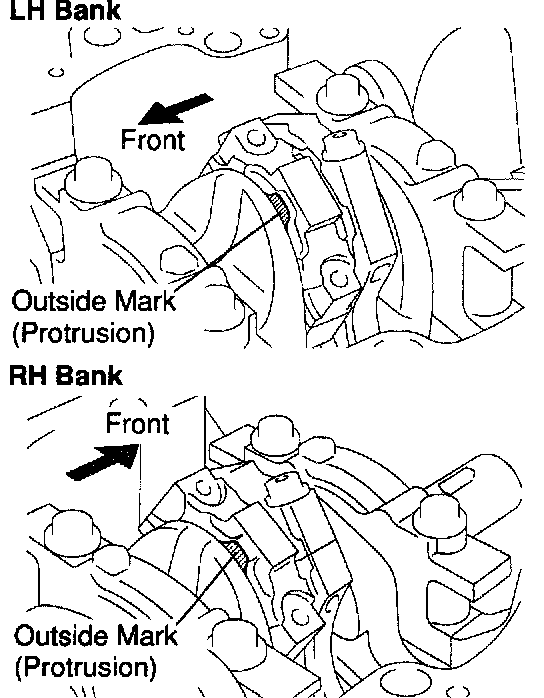 LH Bank

Front

Outside Mark
(Protrusion)

RH Bank

Front

Outside Mark
(Protrusion)