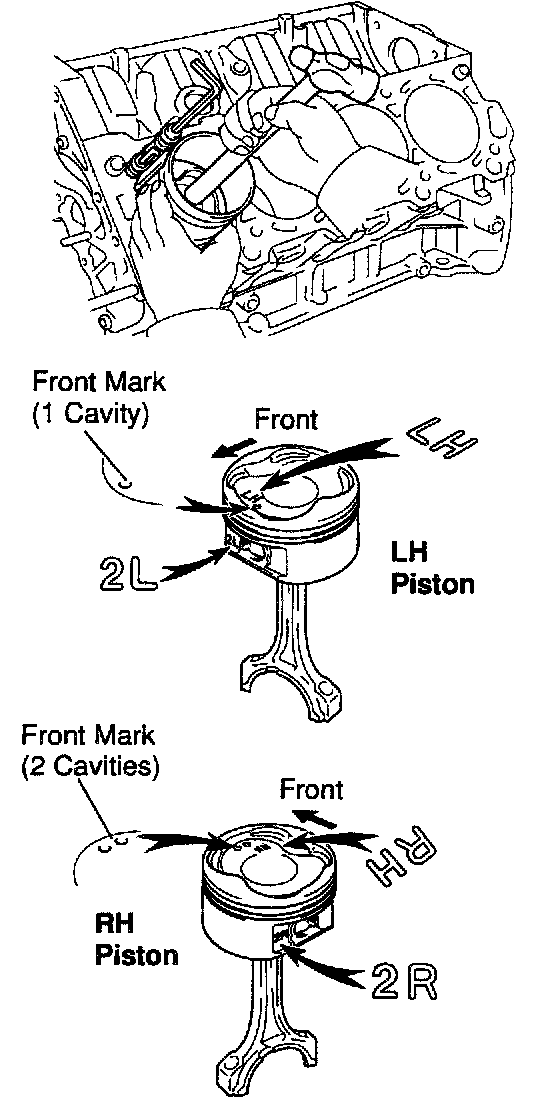 Front Mark
(1 Cavity)

Front

LH

2L

LH
Piston

Front Mark
(2 Cavities)

Front

RH

RH
Piston

2R