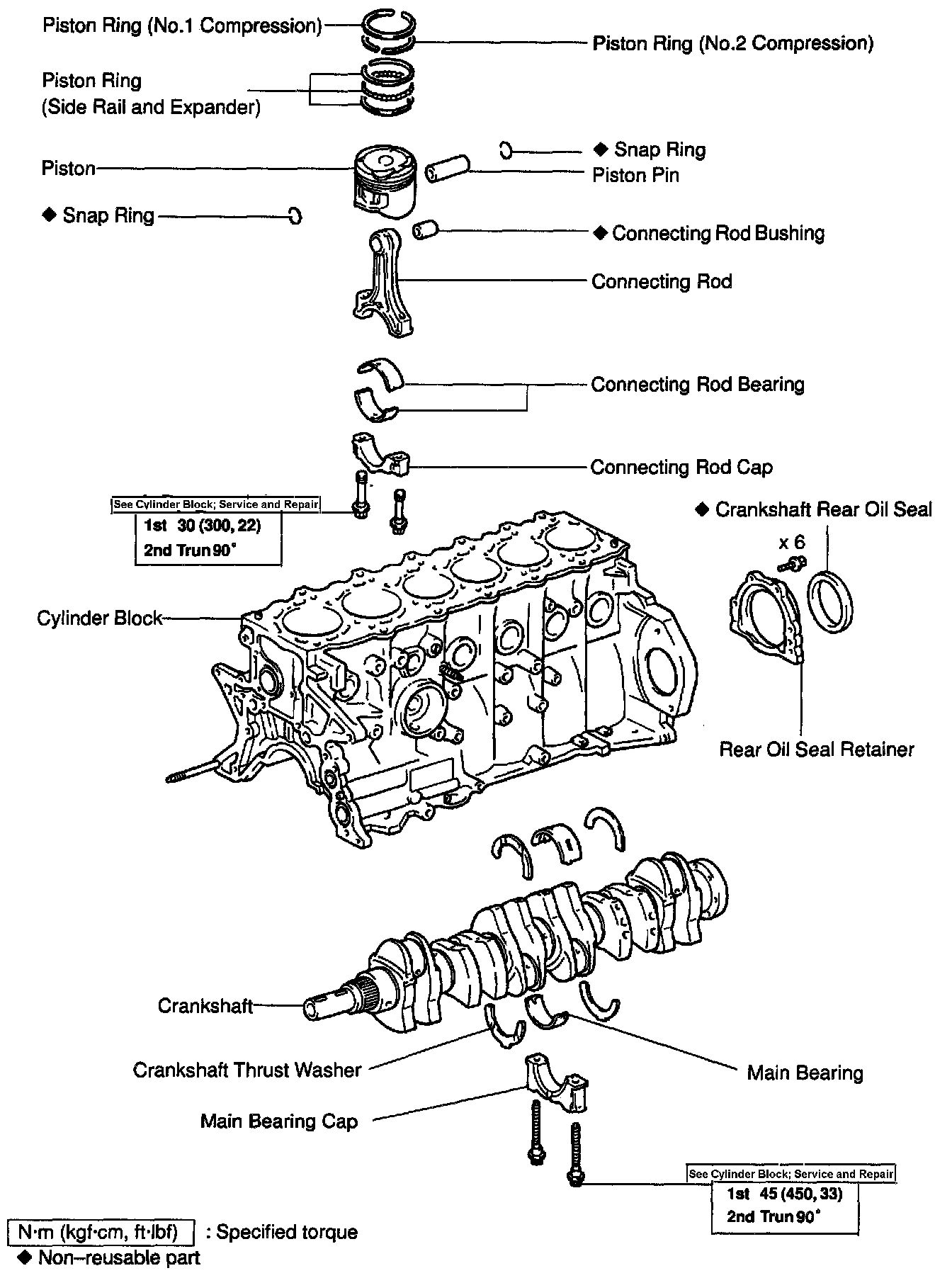 Piston Ring (No.1 Compression)
Piston Ring (No.2 Compression)
Piston Ring
(Side Rail and Expander)
◆ Snap Ring
Piston
Piston Pin
◆ Snap Ring
◆ Connecting Rod Bushing
Connecting Rod
Connecting Rod Bearing
Connecting Rod Cap
See Cylinder Block; Service and Repair
1st 30 (300, 22)
2nd Trun 90°
◆ Crankshaft Rear Oil Seal
x 6
Cylinder Block
Rear Oil Seal Retainer
Crankshaft
Crankshaft Thrust Washer
Main Bearing
Main Bearing Cap
See Cylinder Block; Service and Repair
1st 45 (450, 33)
2nd Trun 90°
N·m (kgf·cm, ft·lbf) : Specified torque
◆ Non–reusable part