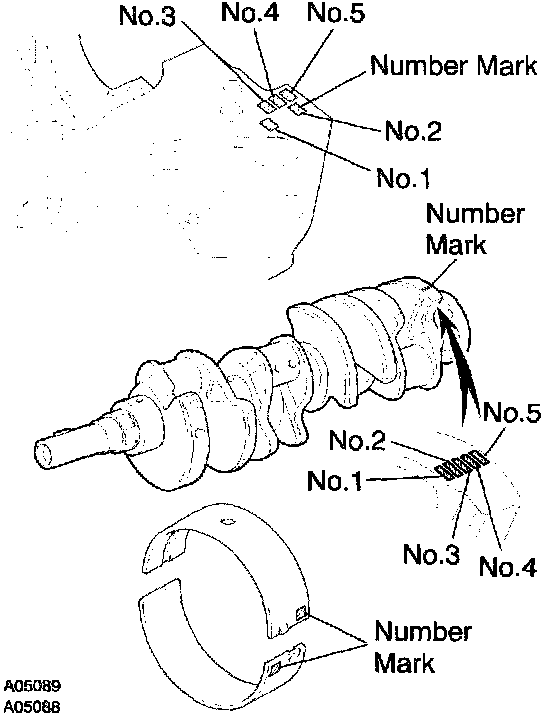 No.3 No.4 No.5

Number Mark

No.2

No.1

Number Mark

No.5

No.2

No.1

No.3 No.4

Number Mark

A05089
A05088