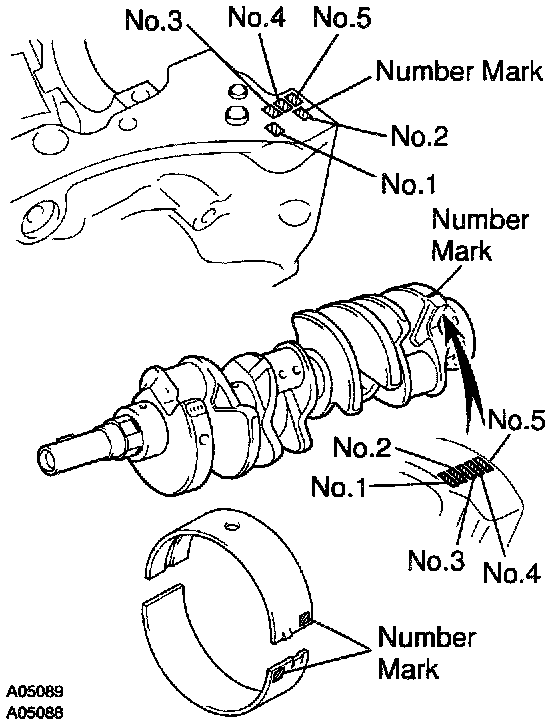 No.3 No.4 No.5
Number Mark
No.2
No.1
Number Mark
No.5
No.2
No.1
No.3 No.4
Number Mark
A05089
A05088