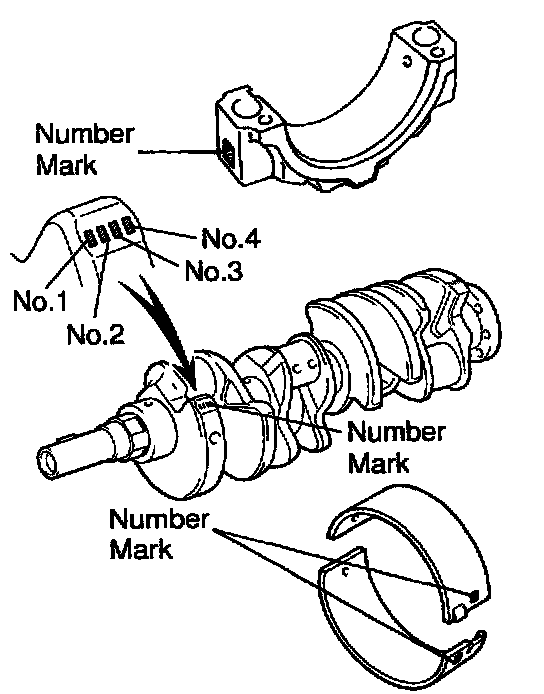 Number Mark

No.4
No.3
No.1
No.2

Number Mark

Number Mark