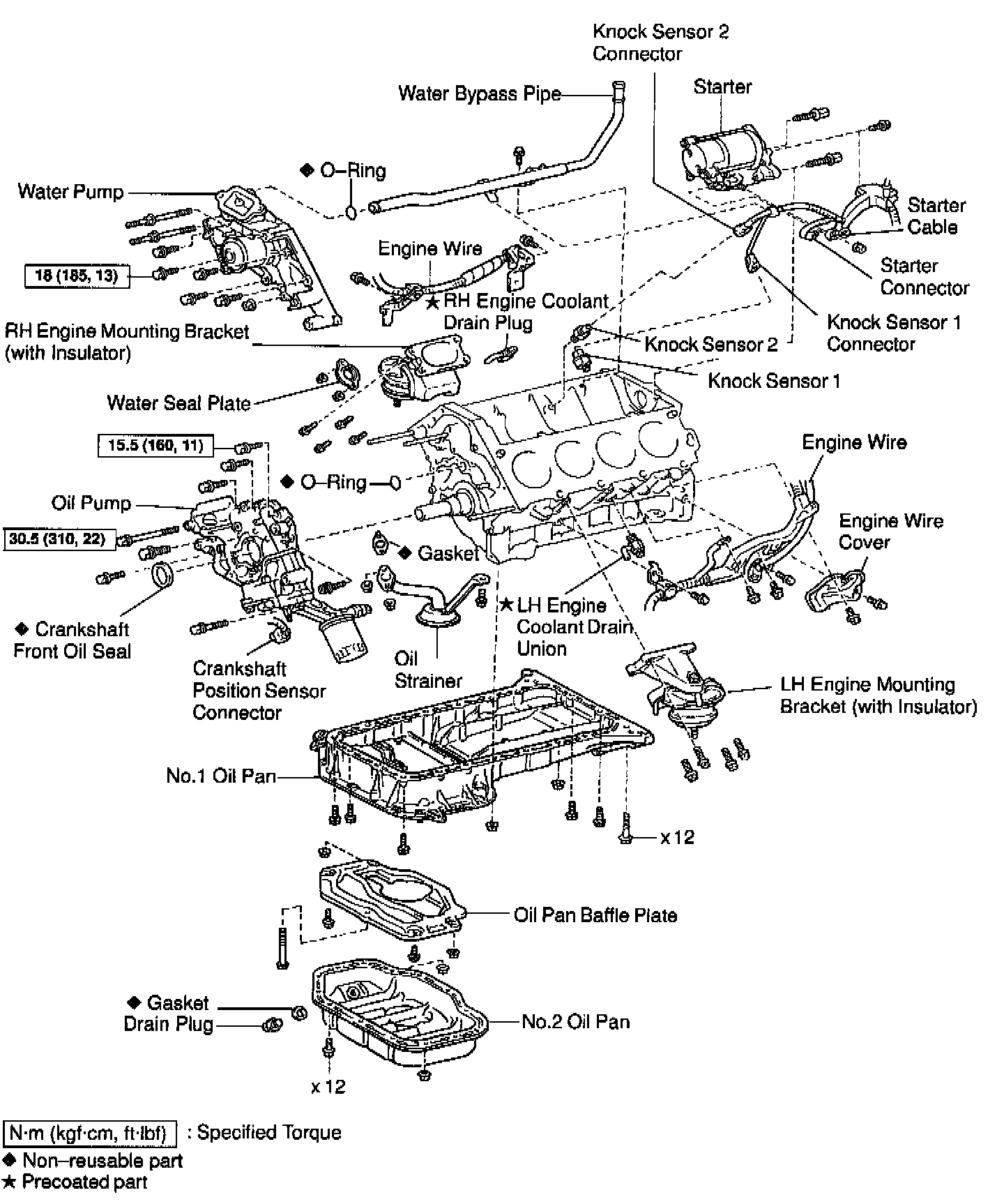 Knock Sensor 2 Connector

Water Bypass Pipe

Starter

◆ O–Ring

Water Pump

Starter Cable

Engine Wire

Starter Connector

18 (185, 13)

★ RH Engine Coolant Drain Plug

Knock Sensor 1 Connector

RH Engine Mounting Bracket (with Insulator)

Knock Sensor 2

Knock Sensor 1

Water Seal Plate

15.5 (160, 11)

Engine Wire

◆ O–Ring

Oil Pump

Engine Wire Cover

30.5 (310, 22)

◆ Gasket

★ LH Engine Coolant Drain Union

◆ Crankshaft Front Oil Seal

Crankshaft Position Sensor Connector

Oil Strainer

LH Engine Mounting Bracket (with Insulator)

No.1 Oil Pan

x 12

Oil Pan Baffle Plate

◆ Gasket

Drain Plug

No.2 Oil Pan

x 12

N·m (kgf·cm, ft·lbf) : Specified Torque
◆ Non–reusable part
★ Precoated part