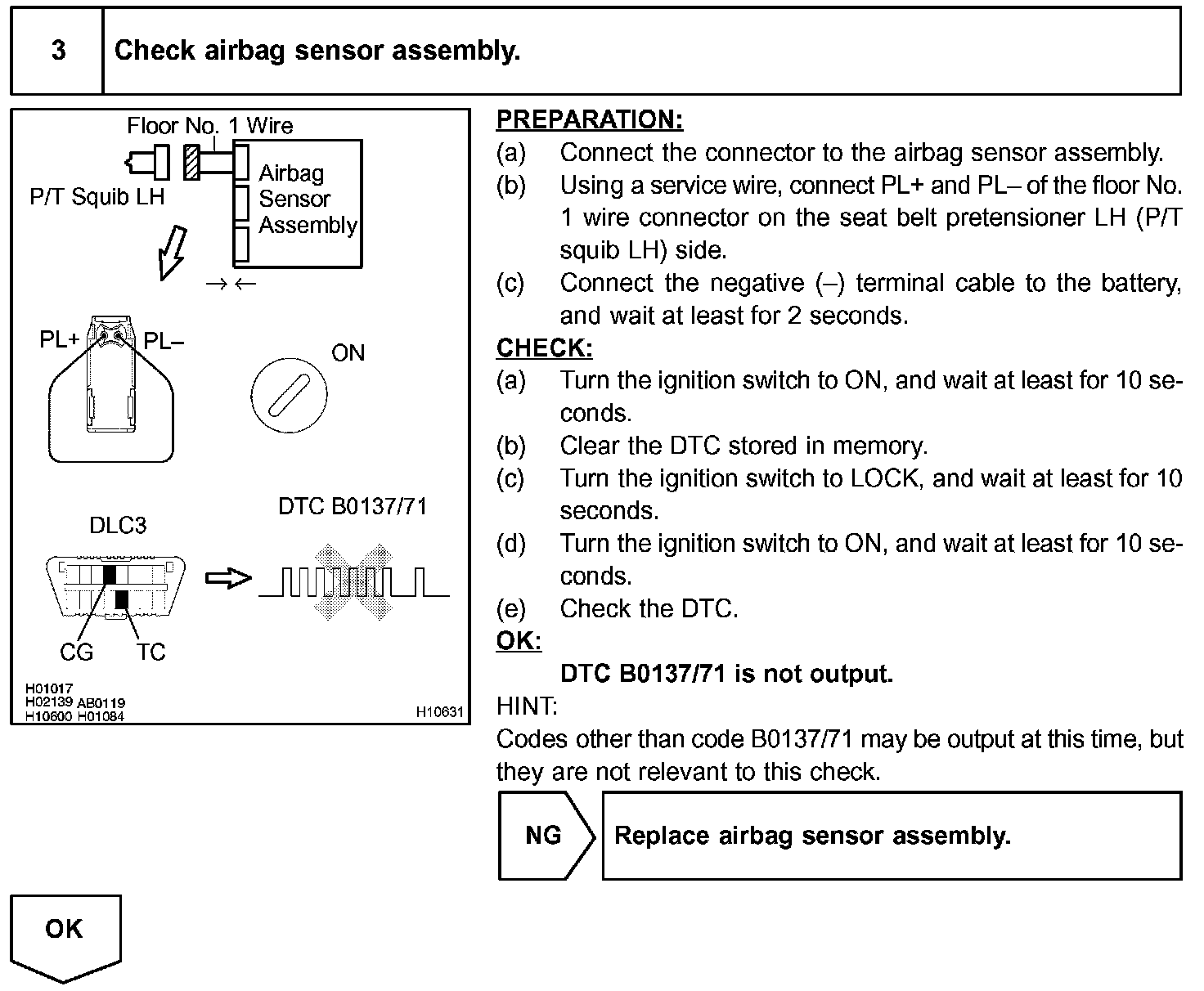 3 Check airbag sensor assembly.

Floor No. 1 Wire

P/T Squib LH

Airbag Sensor Assembly

→ ←

PL+ PL–

ON

DLC3

DTC B0137/71

CG TC

H01017
H02139 AB0119
H10600 H01084

H10631

PREPARATION:
(a) Connect the connector to the airbag sensor assembly.
(b) Using a service wire, connect PL+ and PL– of the floor No. 1 wire connector on the seat belt pretensioner LH (P/T squib LH) side.
(c) Connect the negative (–) terminal cable to the battery, and wait at least for 2 seconds.

CHECK:
(a) Turn the ignition switch to ON, and wait at least for 10 seconds.
(b) Clear the DTC stored in memory.
(c) Turn the ignition switch to LOCK, and wait at least for 10 seconds.
(d) Turn the ignition switch to ON, and wait at least for 10 seconds.
(e) Check the DTC.

OK:
DTC B0137/71 is not output.

HINT:
Codes other than code B0137/71 may be output at this time, but they are not relevant to this check.

NG Replace airbag sensor assembly.

OK