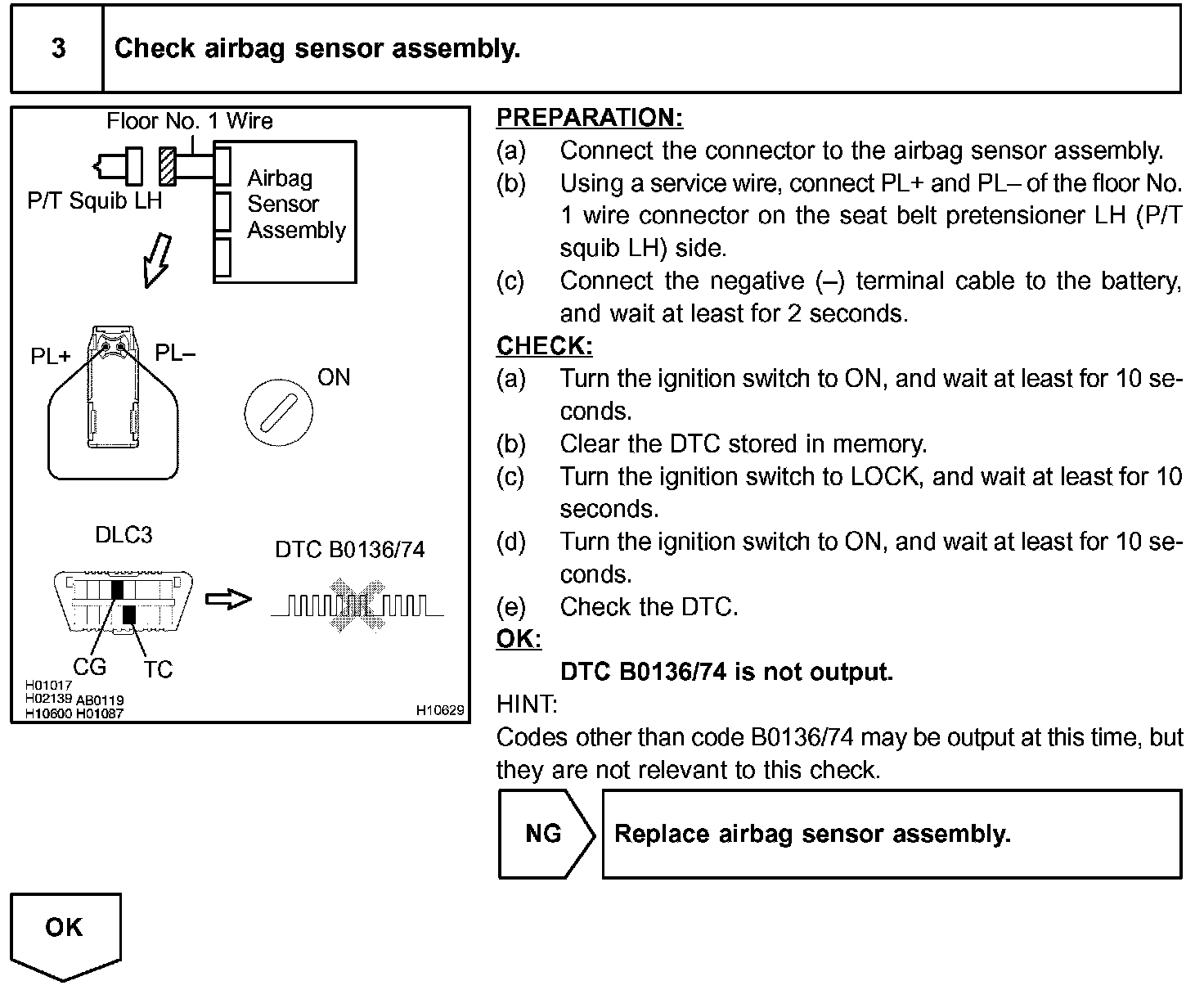 3 Check airbag sensor assembly.

Floor No. 1 Wire
P/T Squib LH
Airbag Sensor Assembly
PL+ PL–
ON
DLC3
DTC B0136/74
CG TC
H01017
H02139 AB0119
H10600 H01087
H10629

PREPARATION:
(a) Connect the connector to the airbag sensor assembly.
(b) Using a service wire, connect PL+ and PL– of the floor No. 1 wire connector on the seat belt pretensioner LH (P/T squib LH) side.
(c) Connect the negative (–) terminal cable to the battery, and wait at least for 2 seconds.
CHECK:
(a) Turn the ignition switch to ON, and wait at least for 10 seconds.
(b) Clear the DTC stored in memory.
(c) Turn the ignition switch to LOCK, and wait at least for 10 seconds.
(d) Turn the ignition switch to ON, and wait at least for 10 seconds.
(e) Check the DTC.
OK:
DTC B0136/74 is not output.
HINT:
Codes other than code B0136/74 may be output at this time, but they are not relevant to this check.

NG Replace airbag sensor assembly.

OK