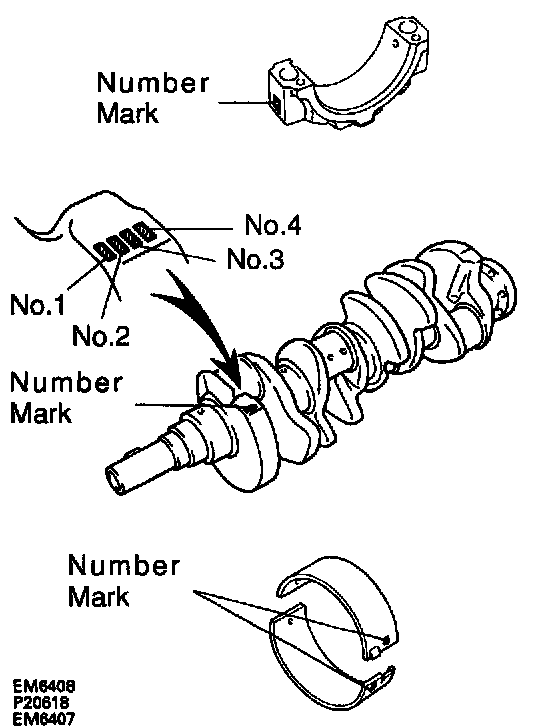 Number
Mark

No.4
No.3
No.1
No.2

Number
Mark

Number
Mark

EM6408
P20618
EM6407