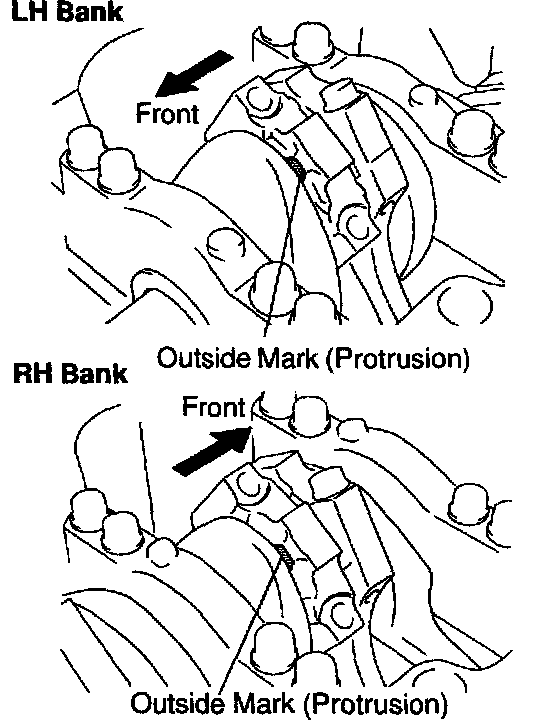 LH Bank

Front

Outside Mark (Protrusion)

RH Bank

Front

Outside Mark (Protrusion)