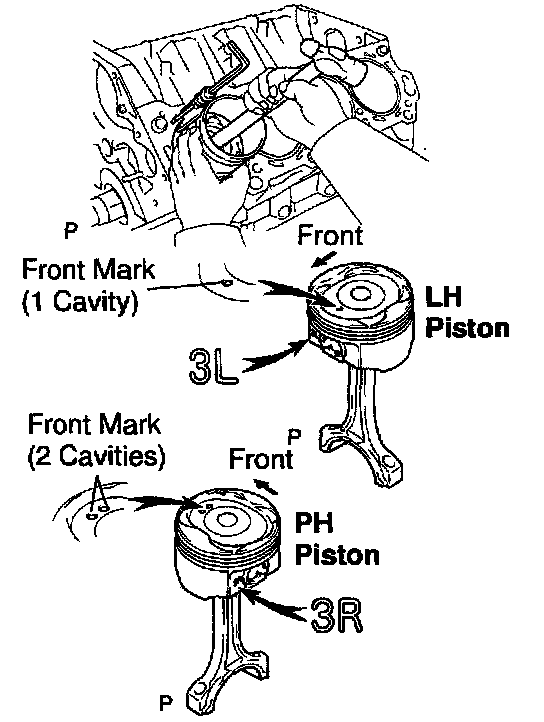 P

Front

Front Mark
(1 Cavity)

LH
Piston

3L

Front Mark
(2 Cavities)

P

Front

PH
Piston

3R

P