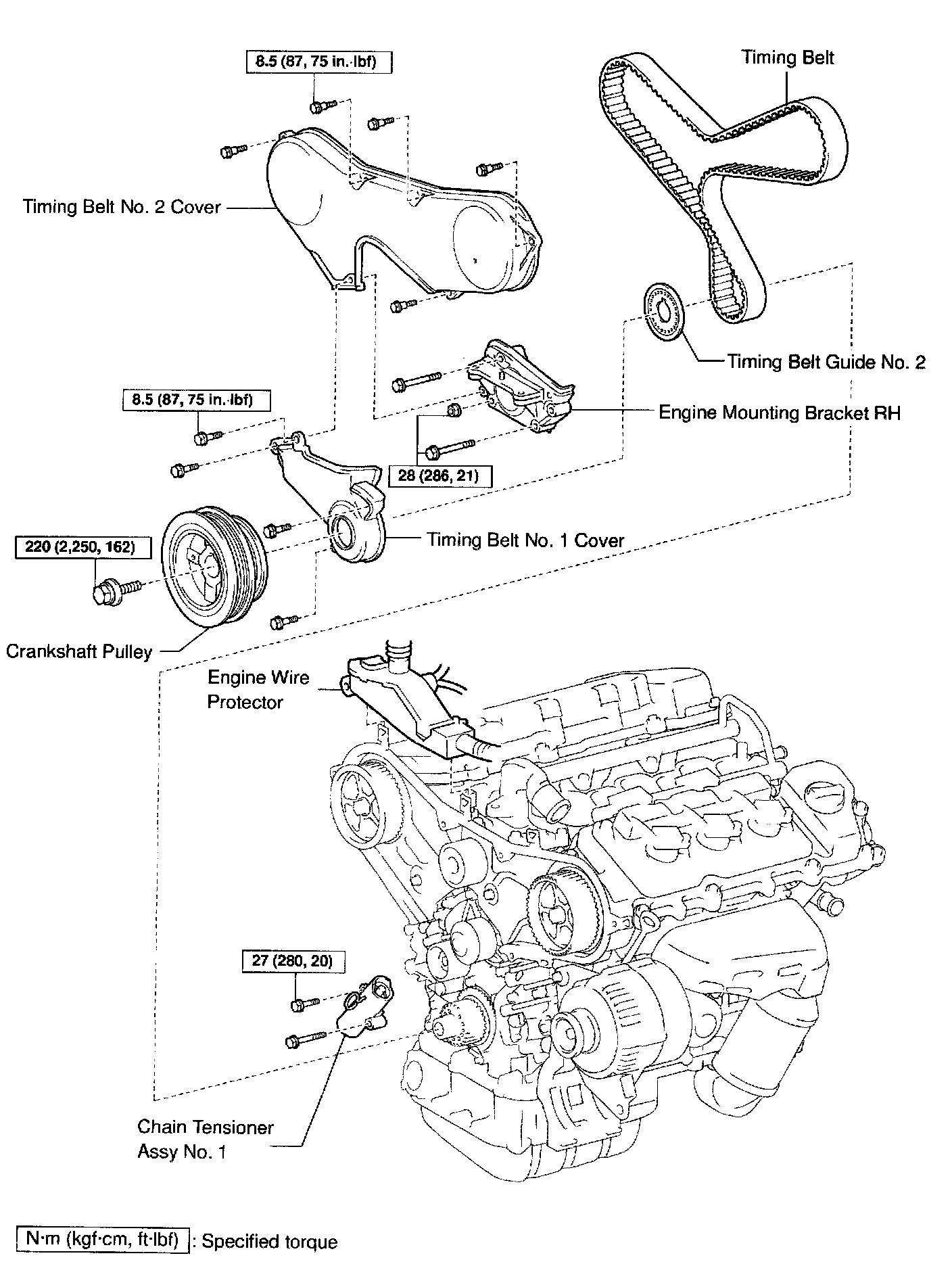 8.5 (87, 75 in.·lbf)

Timing Belt

Timing Belt No. 2 Cover

Timing Belt Guide No. 2

8.5 (87, 75 in.·lbf)

Engine Mounting Bracket RH

28 (286, 21)

220 (2,250, 162)

Timing Belt No. 1 Cover

Crankshaft Pulley

Engine Wire Protector

27 (280, 20)

Chain Tensioner Assy No. 1

N·m (kgf·cm, ft·lbf) : Specified torque