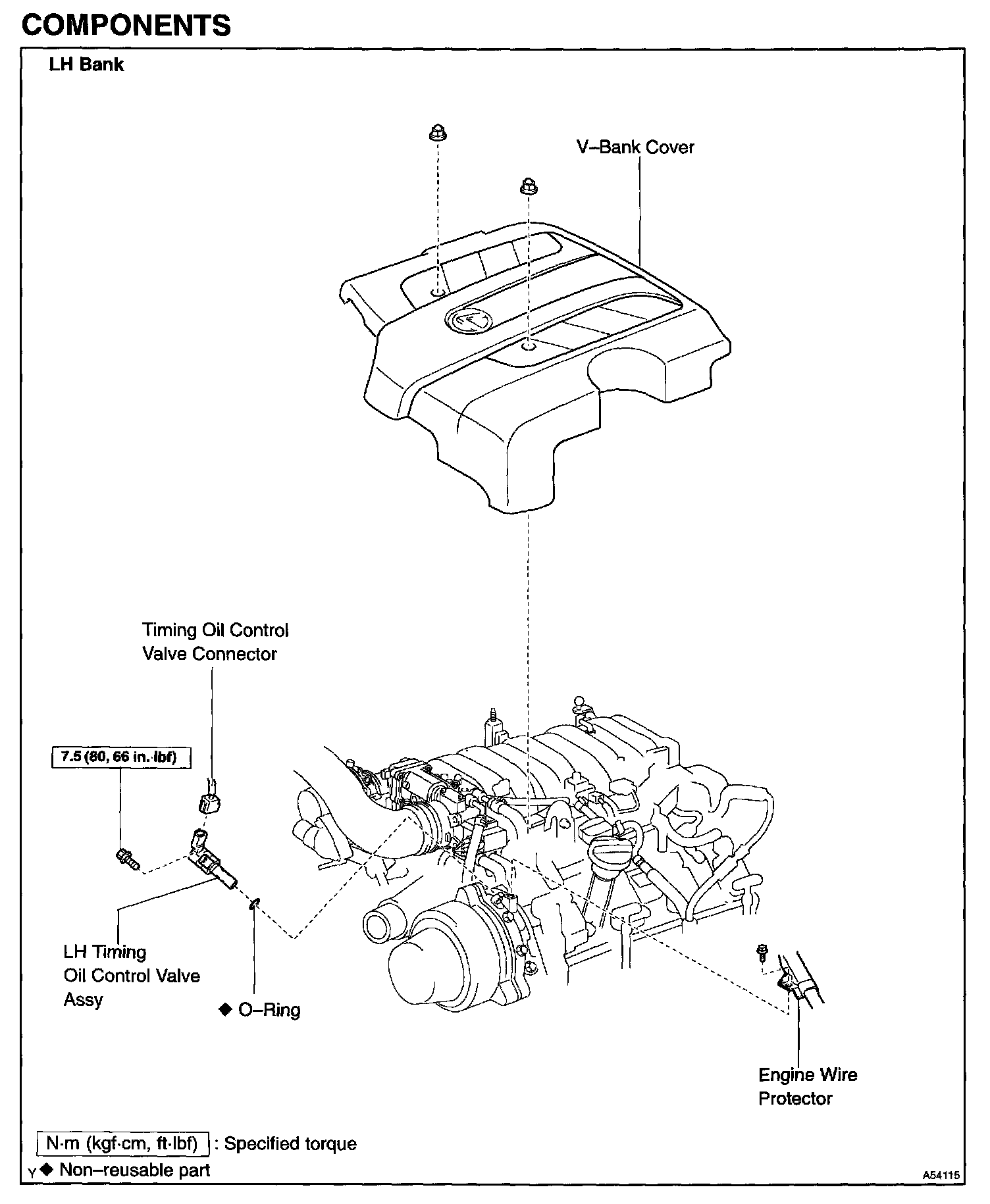 COMPONENTS

LH Bank

V–Bank Cover

Timing Oil Control Valve Connector

7.5 (80, 66 in.·lbf)

LH Timing Oil Control Valve Assy

◆ O–Ring

Engine Wire Protector

N·m (kgf·cm, ft·lbf) : Specified torque

Y ◆ Non–reusable part

A54115