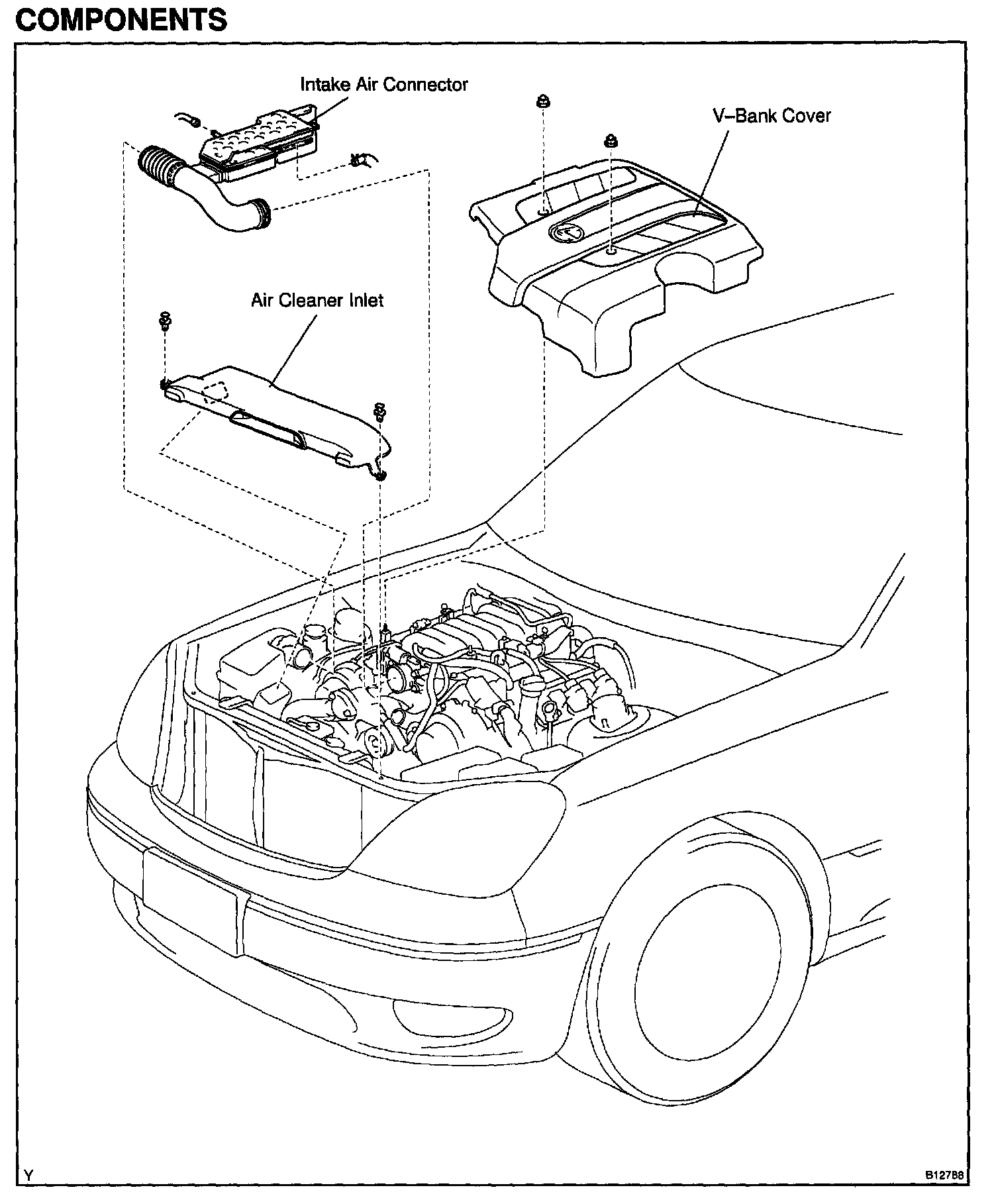 COMPONENTS

Intake Air Connector

V–Bank Cover

Air Cleaner Inlet

Y

B12788