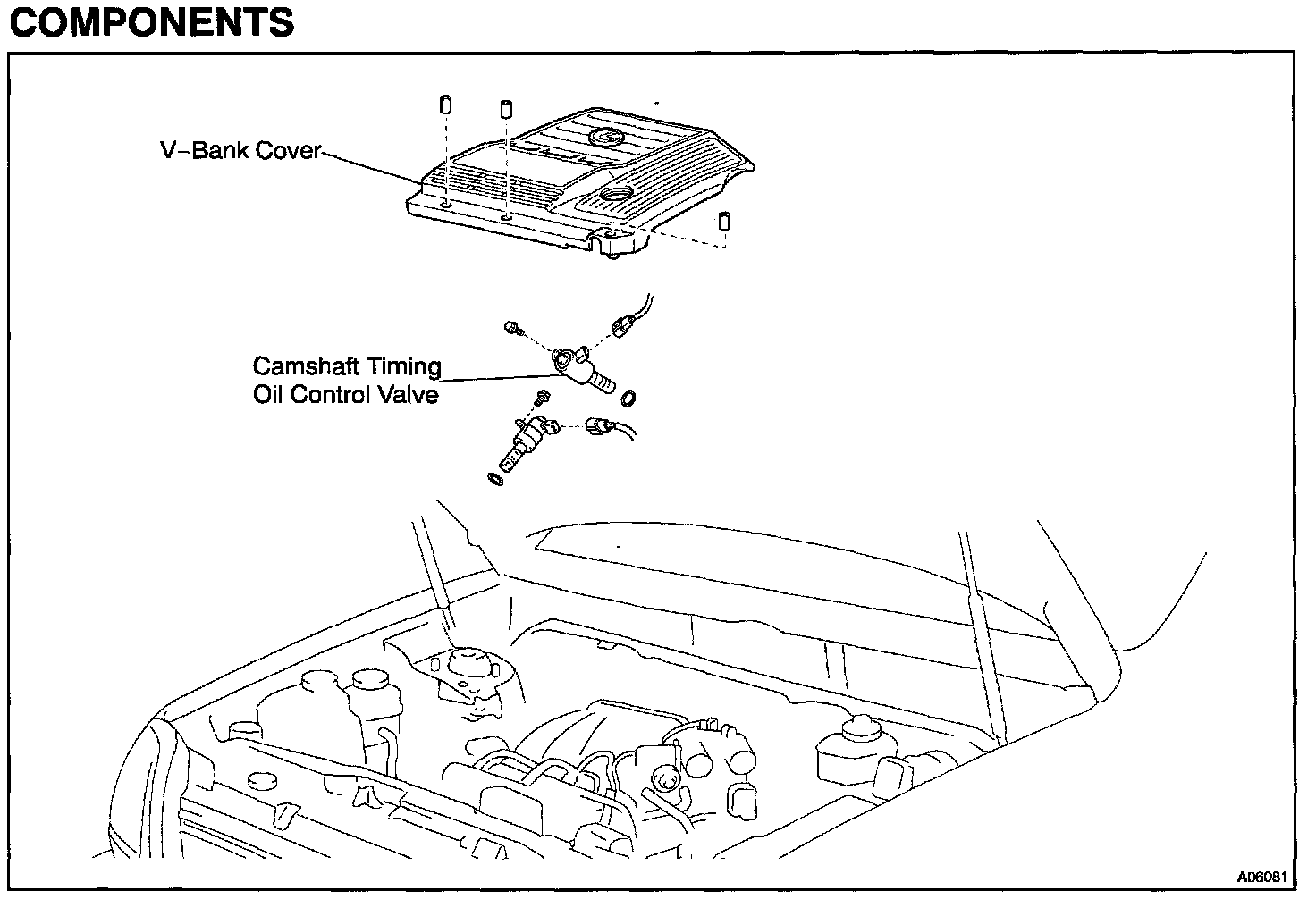 COMPONENTS

V–Bank Cover

Camshaft Timing
Oil Control Valve

A06081