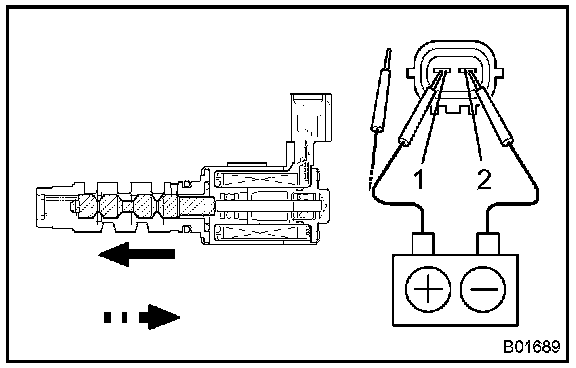 1
2
+
−
B01689