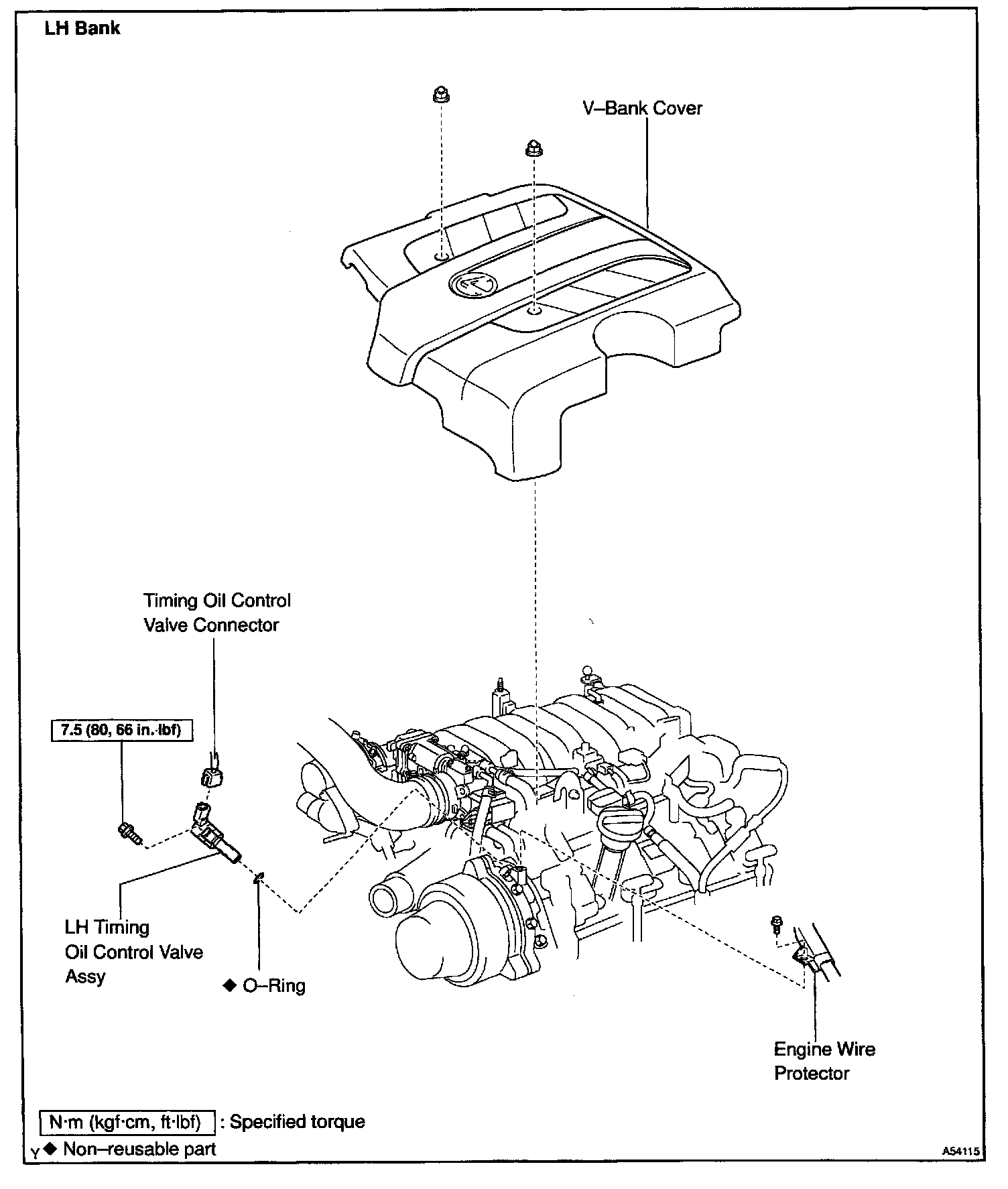 LH Bank

V–Bank Cover

Timing Oil Control Valve Connector

7.5 (80, 66 in.·lbf)

LH Timing Oil Control Valve Assy

◆ O–Ring

Engine Wire Protector

N·m (kgf·cm, ft·lbf) : Specified torque

Y ◆ Non–reusable part

A54115