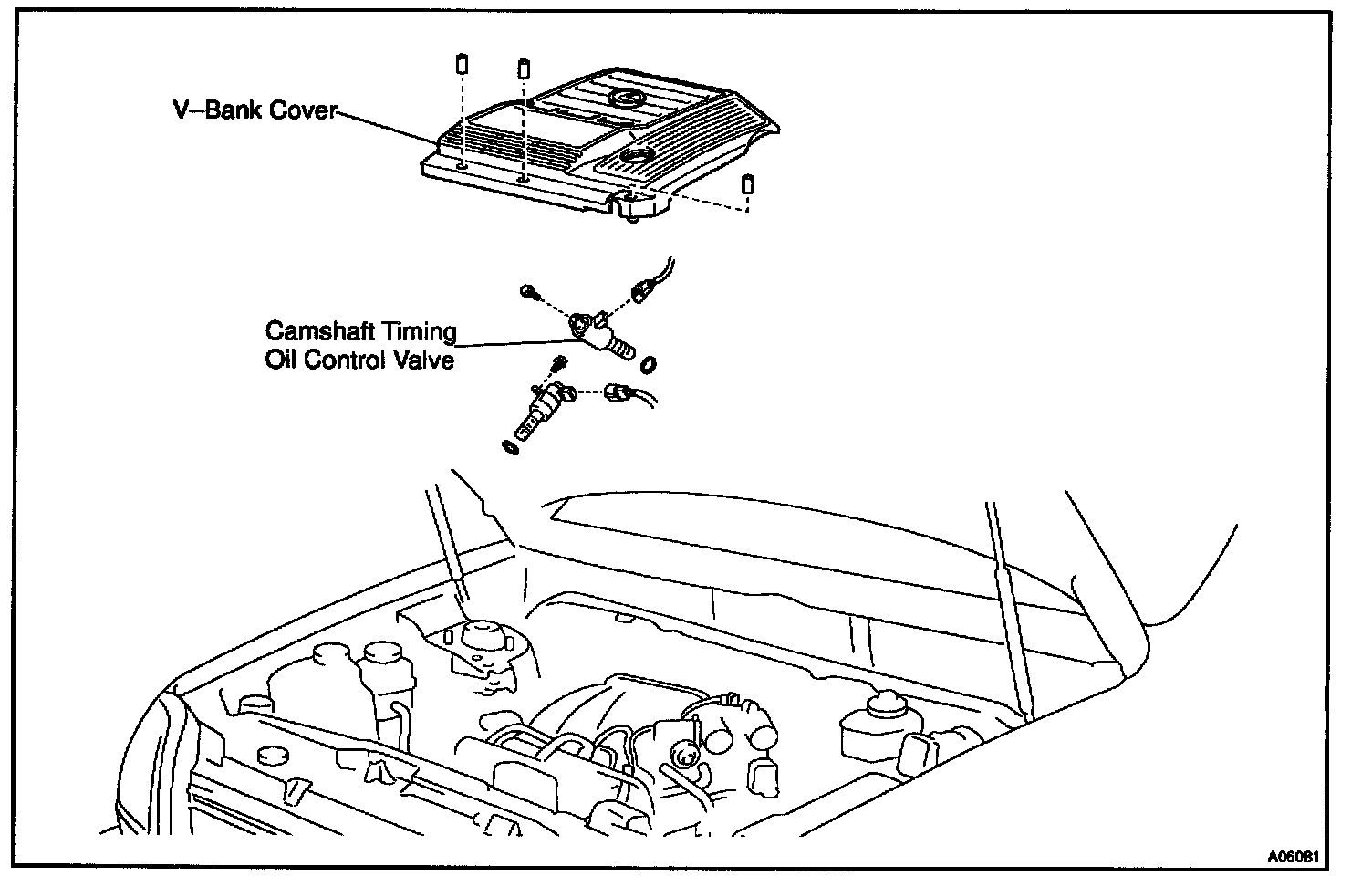 V–Bank Cover

Camshaft Timing
Oil Control Valve

A06081