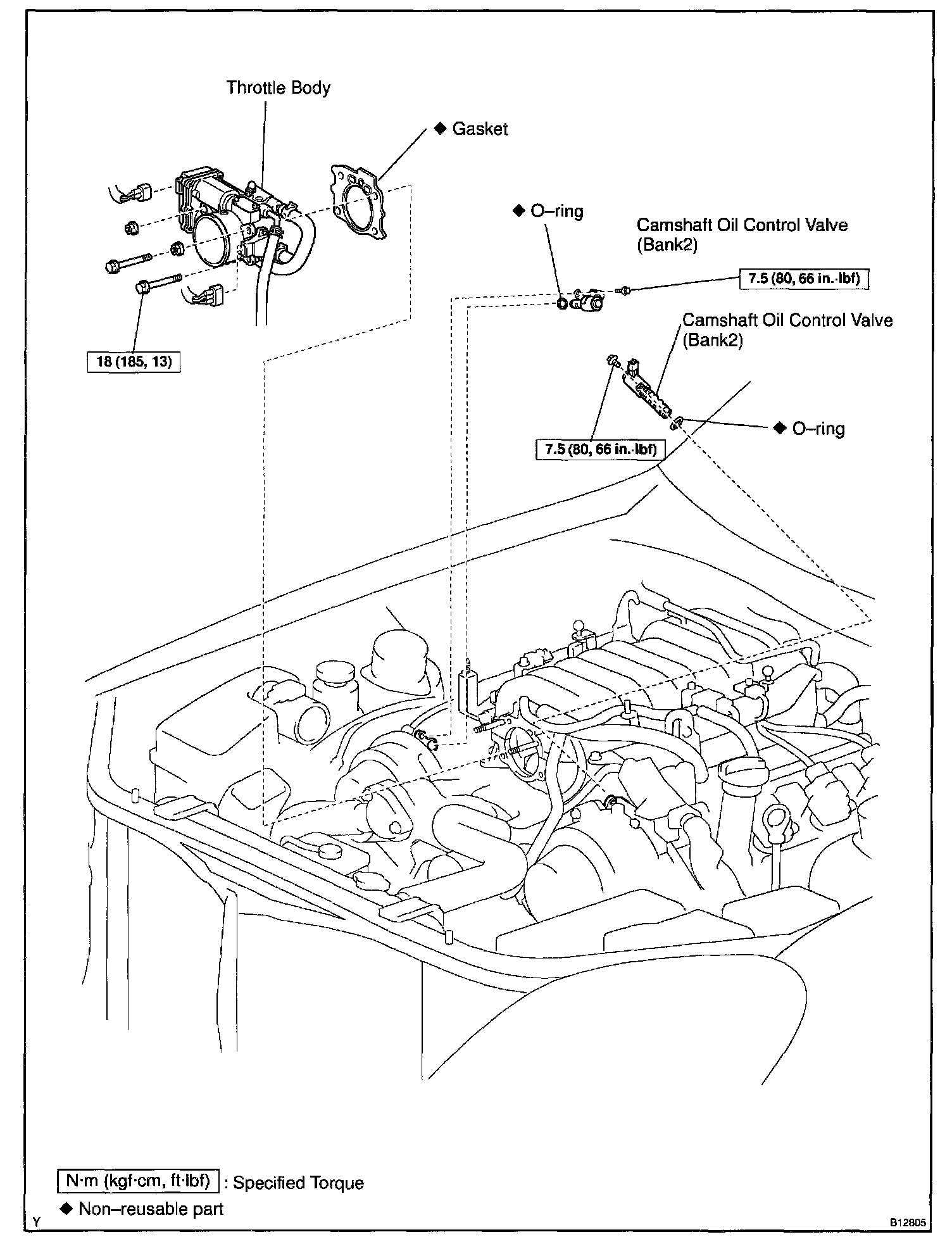 Throttle Body

◆ Gasket

◆ O–ring

Camshaft Oil Control Valve (Bank2)

7.5 (80, 66 in.·lbf)

Camshaft Oil Control Valve (Bank2)

18 (185, 13)

◆ O–ring

7.5 (80, 66 in.·lbf)

N·m (kgf·cm, ft·lbf) : Specified Torque

◆ Non–reusable part

Y

B12805