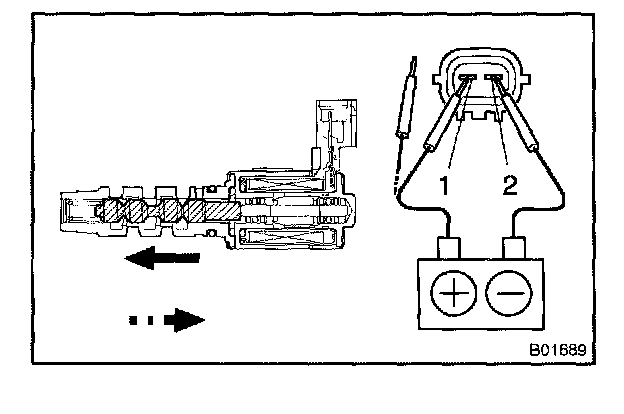 1 2

+ −

B01689